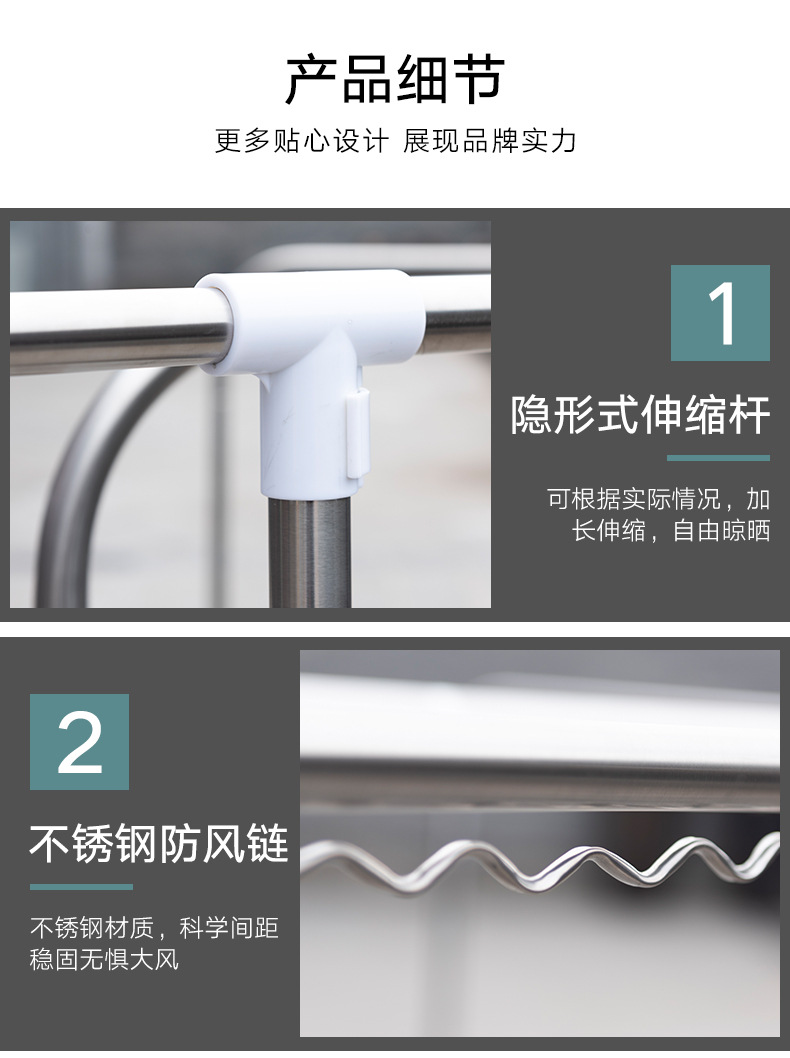 产品细节

更多贴心设计 展现品牌实力

1

隐形式伸缩杆

可根据实际情况，加长伸缩，自由晾晒

2

不锈钢防风链

不锈钢材质，科学间距稳固无惧大风