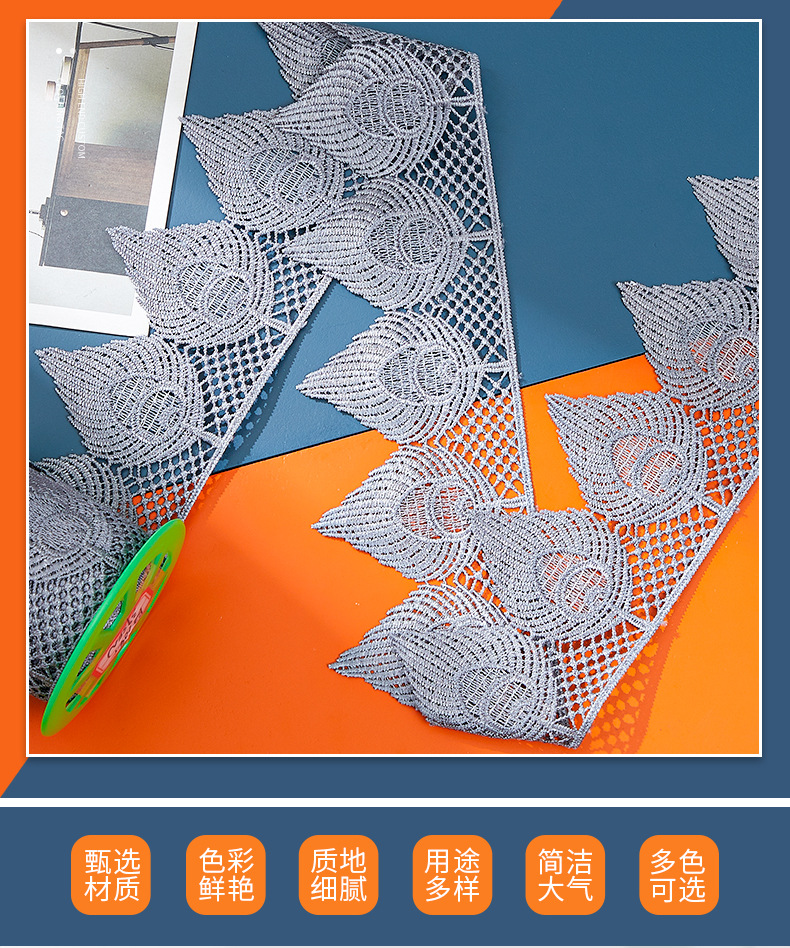 甄选材质

色彩鲜艳

质地细腻

用途多样

简洁大气

多色可选