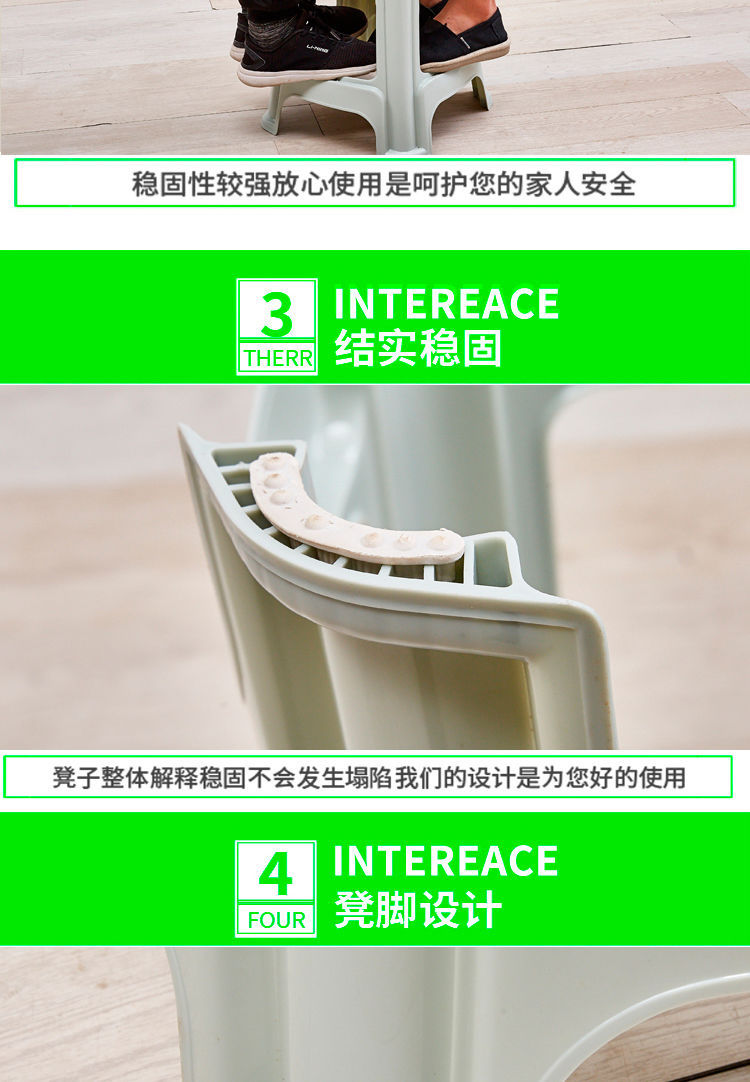 LI-NING

稳固性较强放心使用是呵护您的家人安全

3
THERR
INTEREACE
结实稳固

凳子整体解释稳固不会发生塌陷我们的设计是为您好的使用

4
FOUR
INTEREACE
凳脚设计