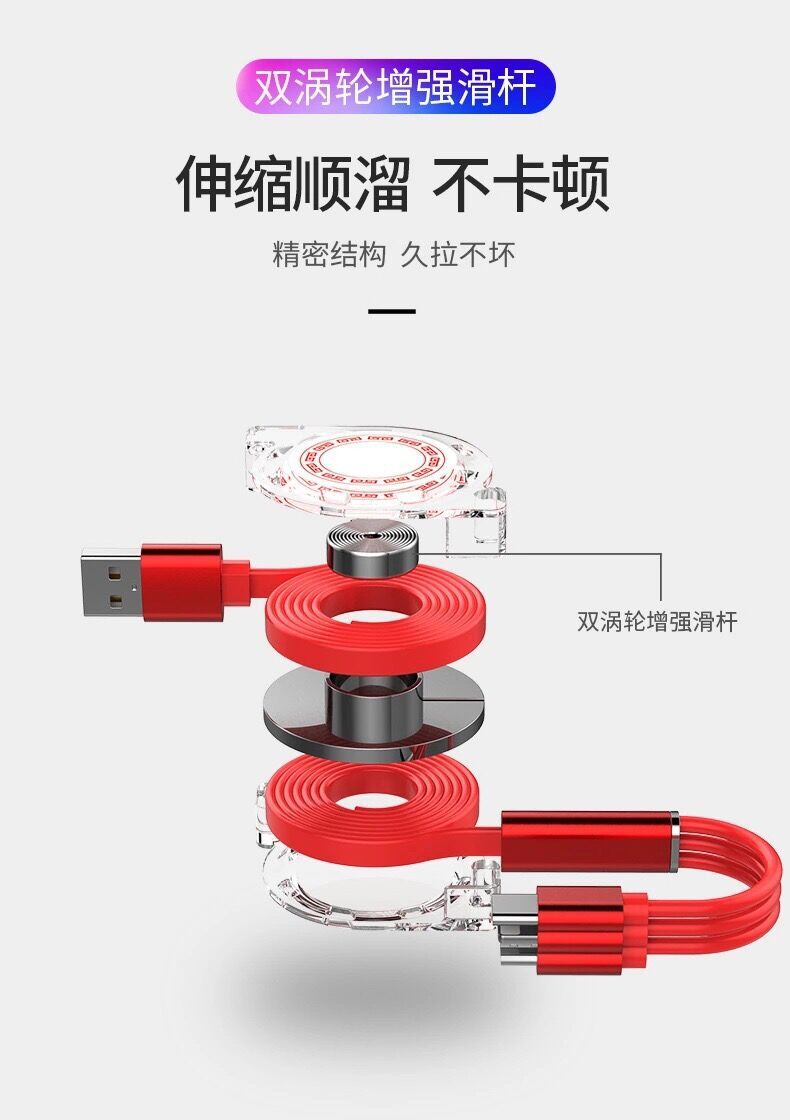 双涡轮增强滑杆

伸缩顺溜 不卡顿

精密结构 久拉不坏

双涡轮增强滑杆