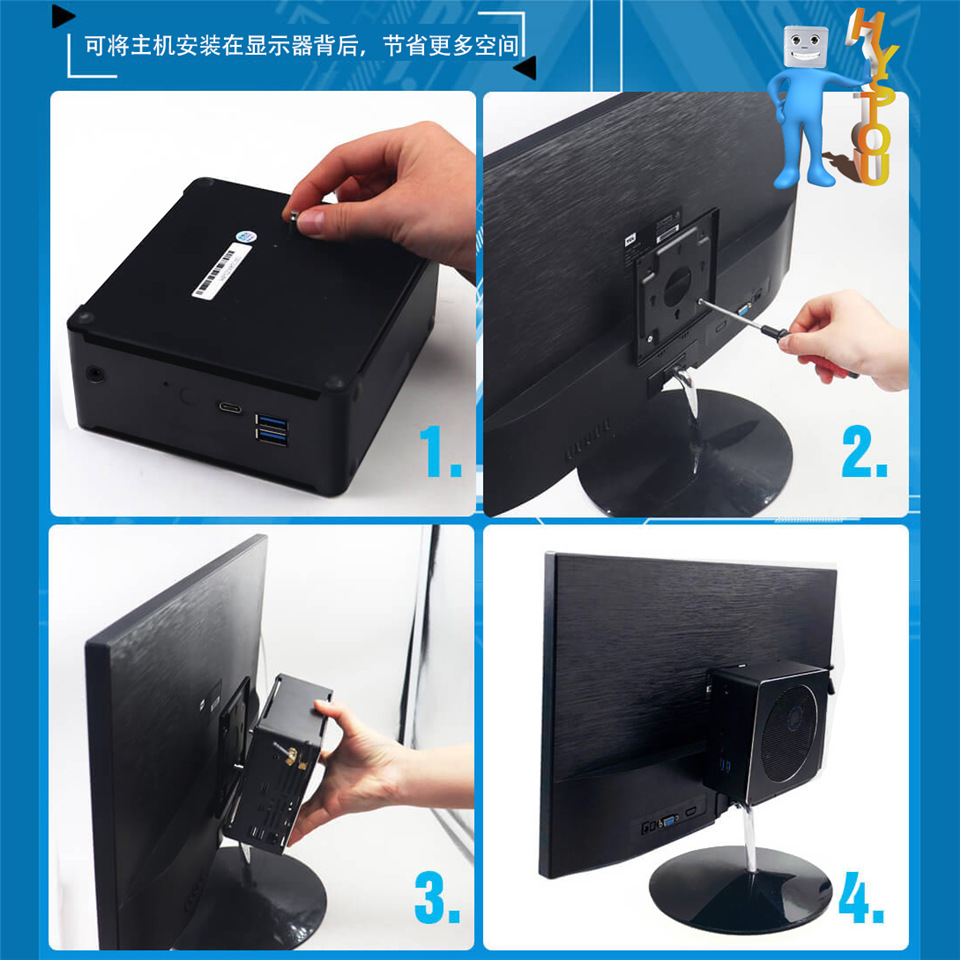 可将主机安装在显示器背后，节省更多空间

HYSTOU

1.

2.

3.

4.