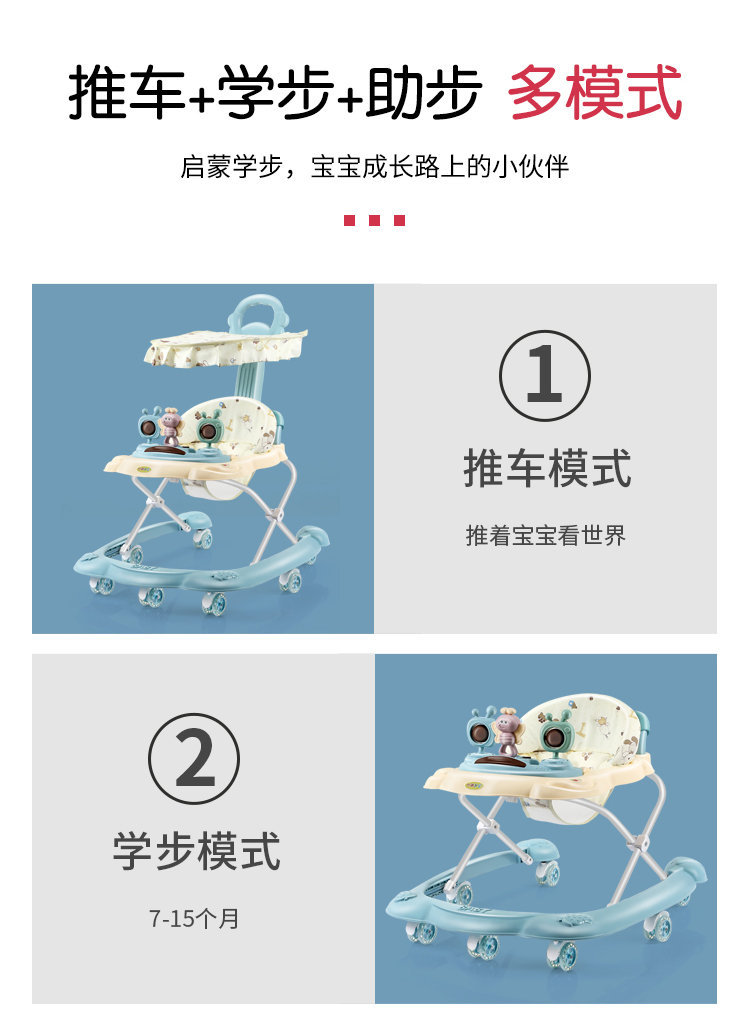 推车+学步+助步 多模式

启蒙学步，宝宝成长路上的小伙伴

①

推车模式

推着宝宝看世界

②

学步模式

7-15个月