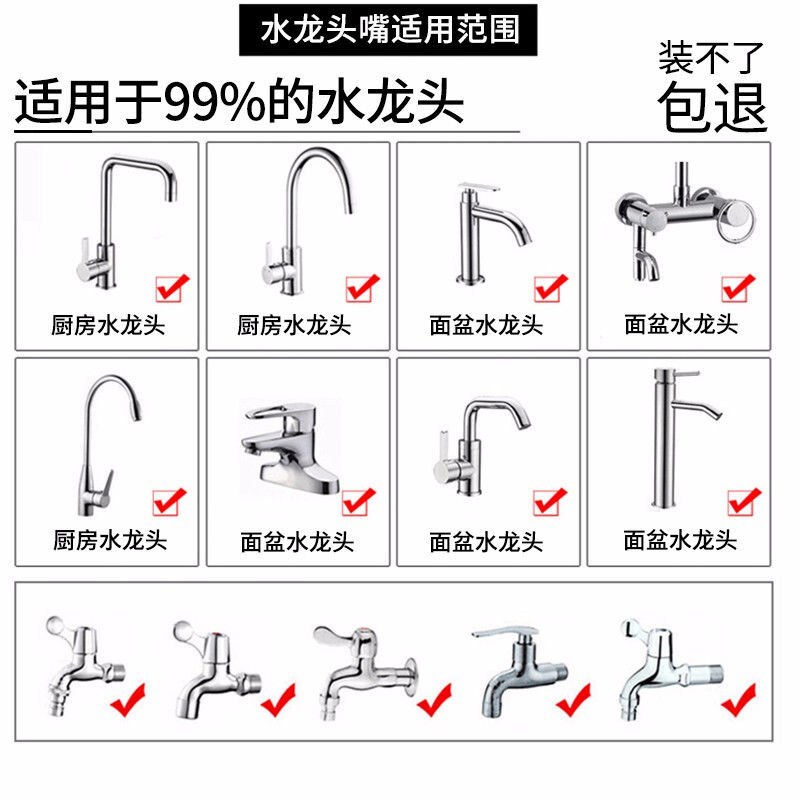 水龙头嘴适用范围

适用于99%的水龙头

装不了
包退

厨房水龙头

厨房水龙头

面盆水龙头

面盆水龙头

厨房水龙头

面盆水龙头

面盆水龙头

面盆水龙头