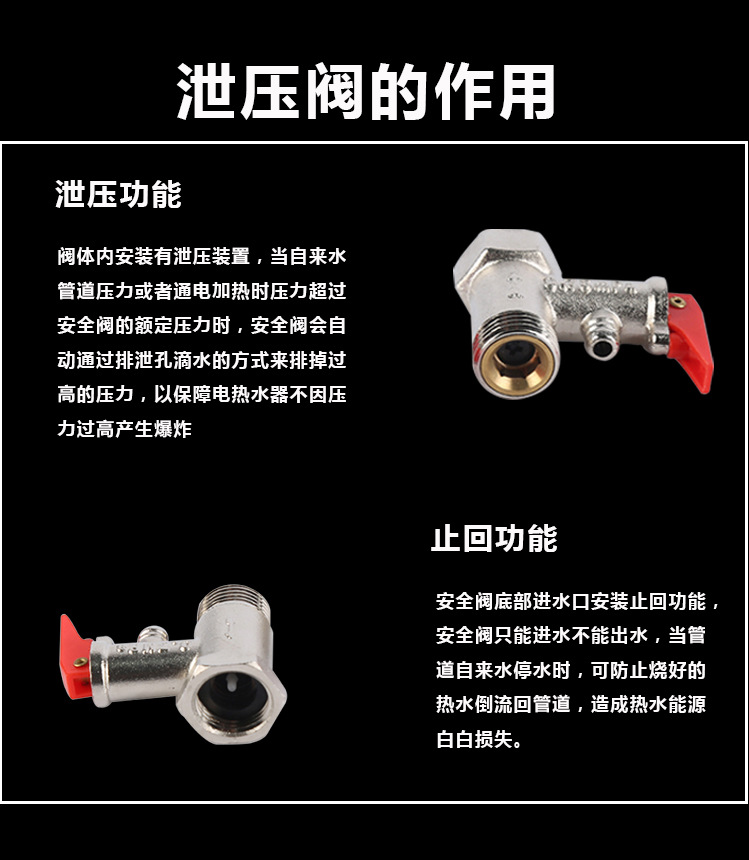 泄压阀的作用

泄压功能

阀体内安装有泄压装置，当自来水管道压力或者通电加热时压力超过安全阀的额定压力时，安全阀会自动通过排泄孔滴水的方式来排掉过高的压力，以保障电热水器不因压力过高产生爆炸

止回功能

安全阀底部进水口安装止回功能，安全阀只能进水不能出水，当管道自来水停水时，可防止烧好的热水倒流回管道，造成热水能源白白损失。