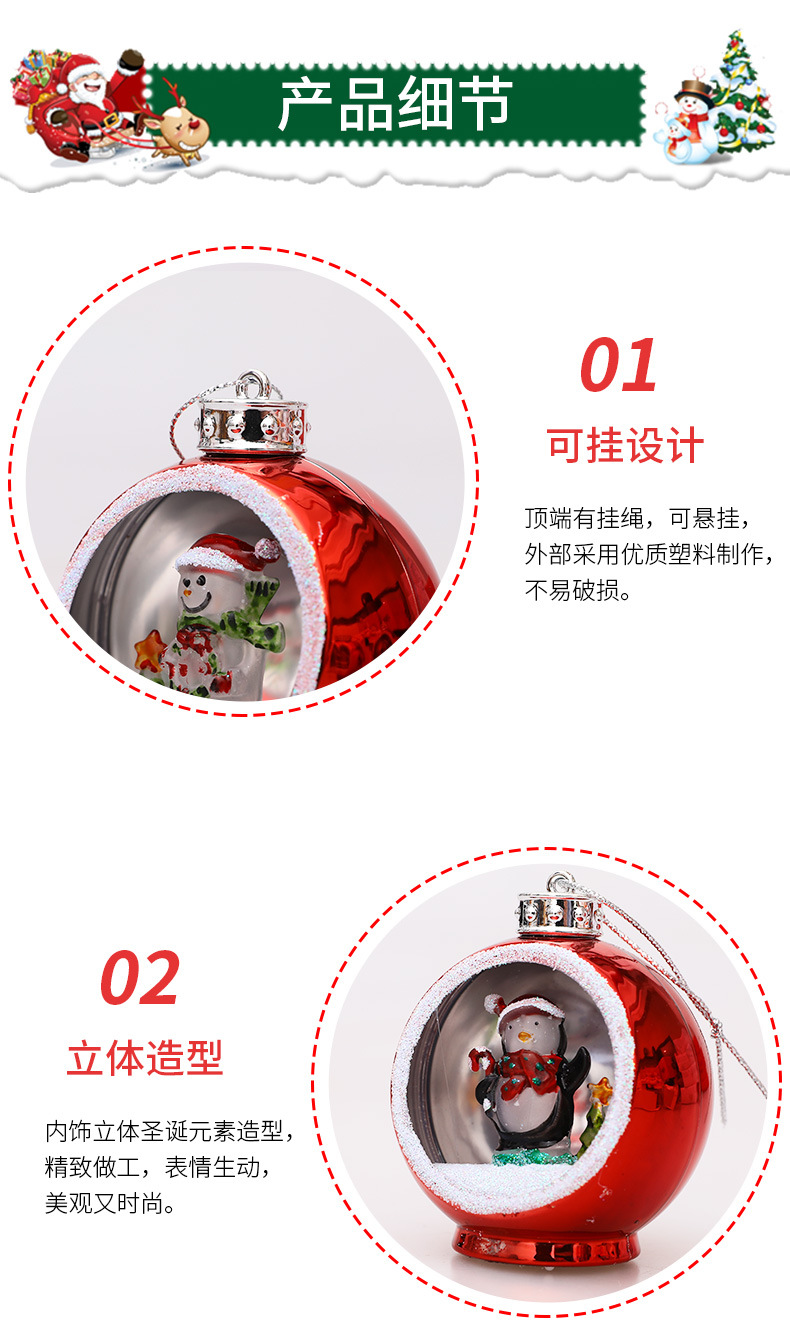 产品细节

01

可挂设计

顶端有挂绳，可悬挂，外部采用优质塑料制作，不易破损。

02

立体造型

内饰立体圣诞元素造型，精致做工，表情生动，美观又时尚。