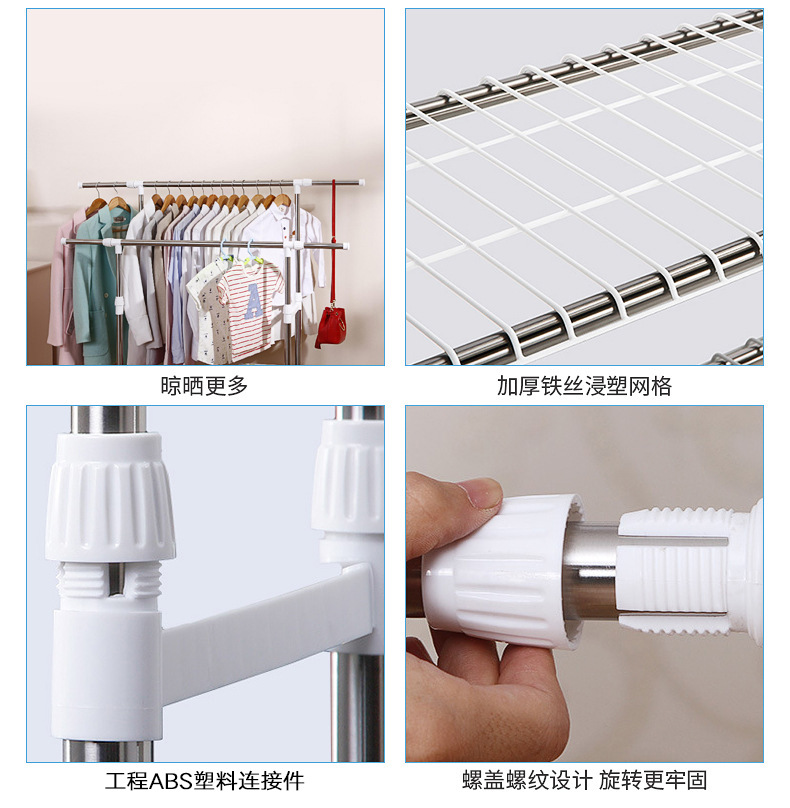 晾晒更多

加厚铁丝浸塑网格

工程ABS塑料连接件

螺盖螺纹设计 旋转更牢固