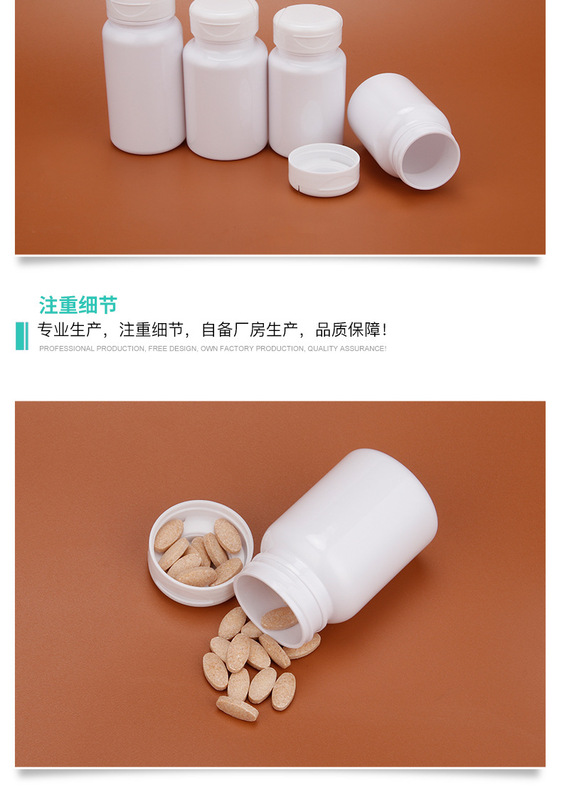 注重细节

专业生产，注重细节，自备厂房生产，品质保障！

PROFESSIONAL PRODUCTION, FREE DESIGN, OWN FACTORY PRODUCTION, QUALITY ASSURANCE!