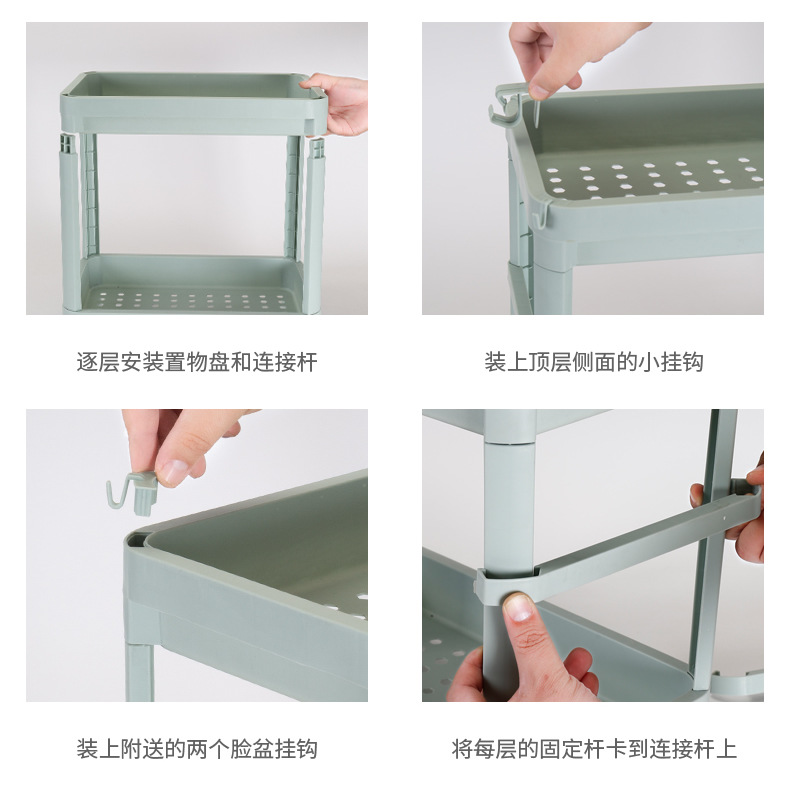 逐层安装置物盘和连接杆

装上顶层侧面的小挂钩

装上附送的两个脸盆挂钩

将每层的固定杆卡到连接杆上