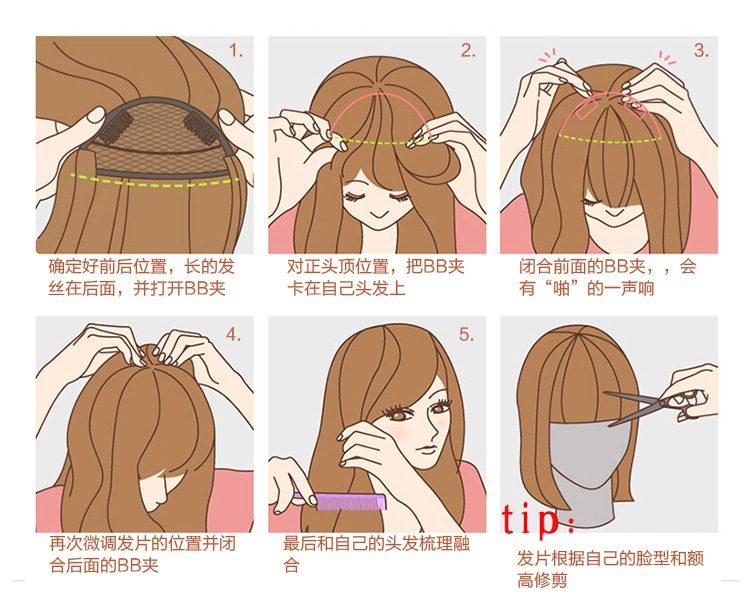 1.

确定好前后位置，长的发丝在后面，并打开BB夹

2.

对正头顶位置，把BB夹卡在自己头发上

3.

闭合前面的BB夹，，会有“啪”的一声响

4.

再次微调发片的位置并闭合后面的BB夹

5.

最后和自己的头发梳理融合

tip:

发片根据自己的脸型和额高修剪