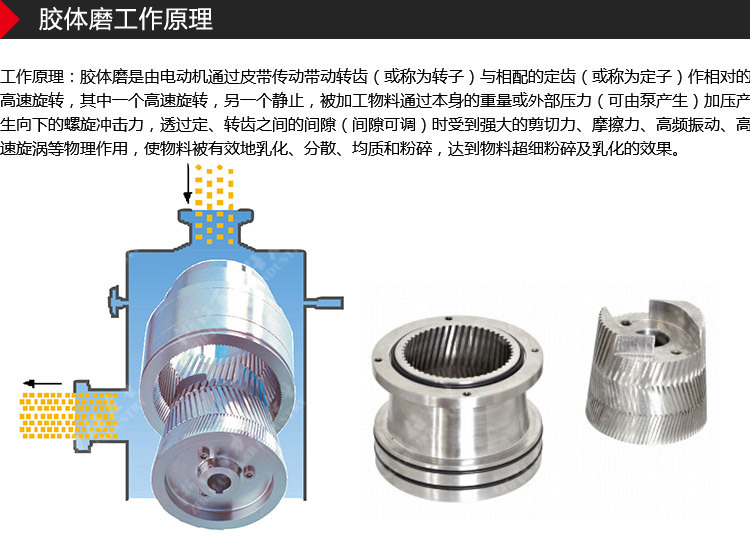 胶体磨工作原理

工作原理：胶体磨是由电动机通过皮带传动带动转齿（或称为转子）与相配的定齿（或称为定子）作相对的高速旋转，其中一个高速旋转，另一个静止，被加工物料通过本身的重量或外部压力（可由泵产生）加压产生向下的螺旋冲击力，透过定、转齿之间的间隙（间隙可调）时受到强大的剪切力、摩擦力、高频振动、高速旋涡等物理作用，使物料被有效地乳化、分散、均质和粉碎，达到物料超细粉碎及乳化的效果。