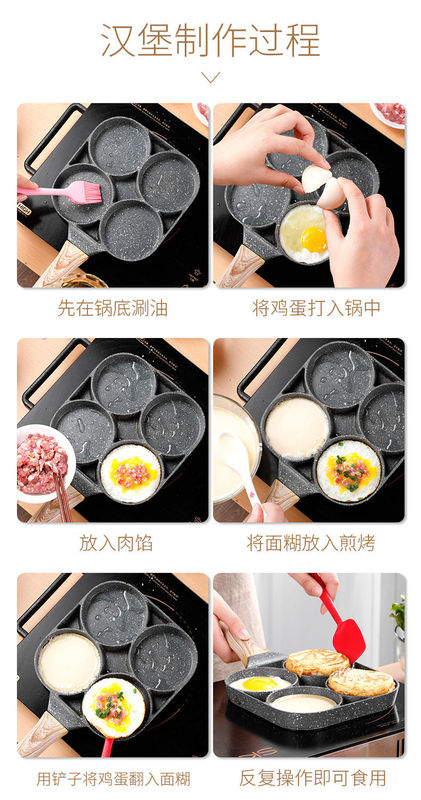 汉堡制作过程

先在锅底涮油

将鸡蛋打入锅中

放入肉馅

将面糊放入煎烤

用铲子将鸡蛋翻入面糊

反复操作即可食用