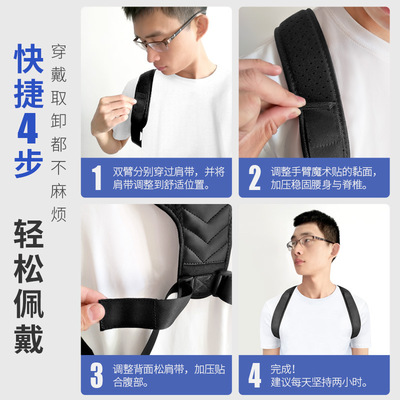 快捷4步

穿戴取卸都不麻烦

轻松佩戴

1 双臂分别穿过肩带，并将肩带调整到舒适位置。

2 调整手臂魔术贴的黏面，加压稳固腰身与脊椎。

3 调整背面松肩带，加压贴合腹部。

4 完成！建议每天坚持两小时。