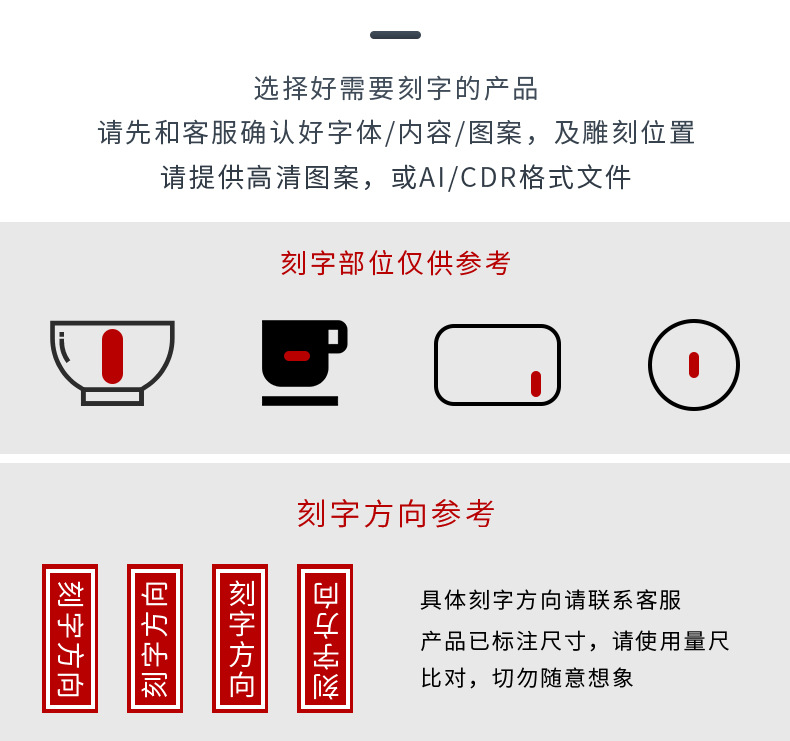 选择好需要刻字的产品
请先和客服确认好字体/内容/图案，及雕刻位置
请提供高清图案，或AI/CDR格式文件

刻字部位仅供参考

刻字方向参考

刻字方向

刻字方向

刻字方向

刻字方向

具体刻字方向请联系客服
产品已标注尺寸，请使用量尺比对，切勿随意想象