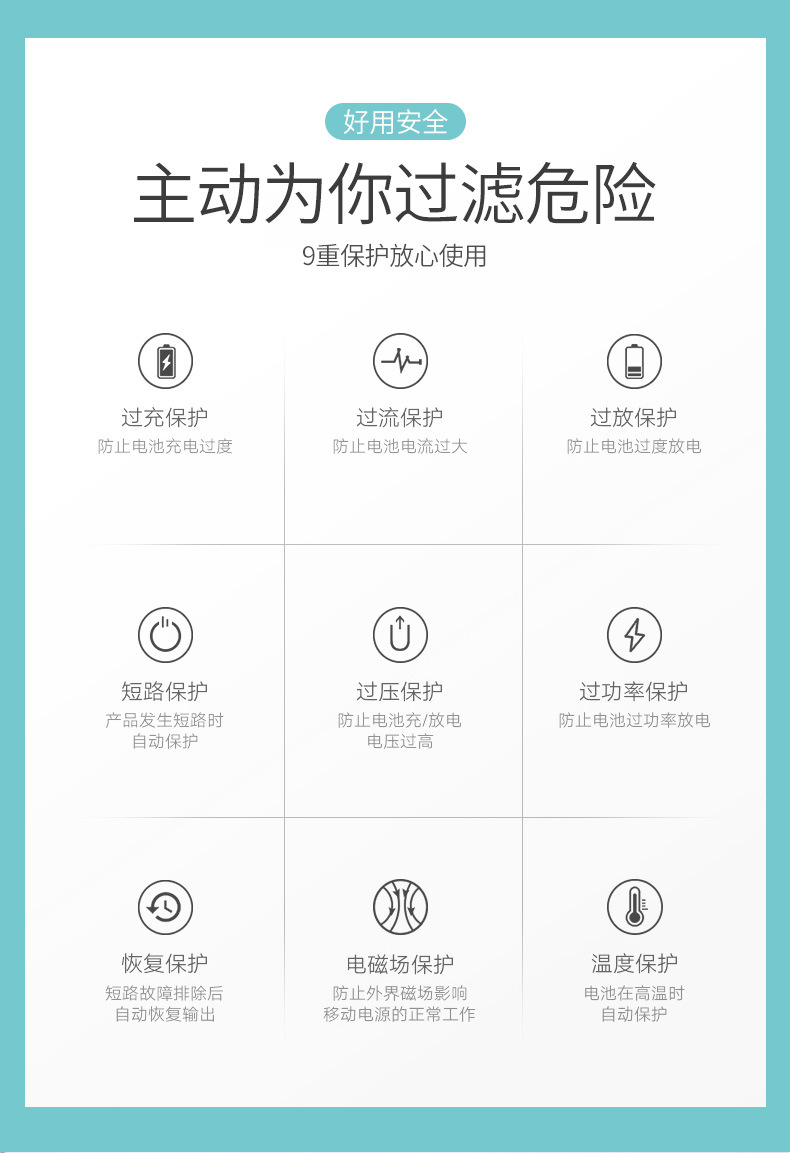 好用安全

主动为你过滤危险

9重保护放心使用

过充保护
防止电池充电过度

过流保护
防止电池电流过大

过放保护
防止电池过度放电

短路保护
产品发生短路时
自动保护

过压保护
防止电池充/放电
电压过高

过功率保护
防止电池过功率放电

恢复保护
短路故障排除后
自动恢复输出

电磁场保护
防止外界磁场影响
移动电源的正常工作

温度保护
电池在高温时
自动保护