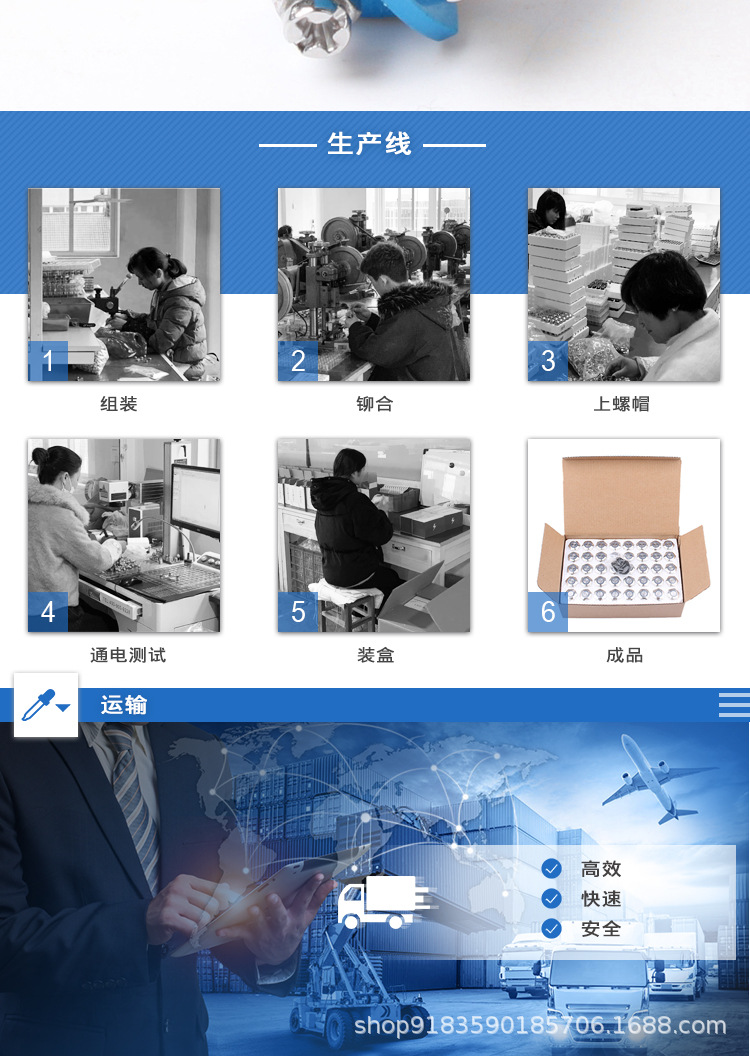 生产线

1
组装

2
铆合

3
上螺帽

4
通电测试

5
装盒

6
成品

运输

高效
快速
安全

shop9183590185706.1688.com