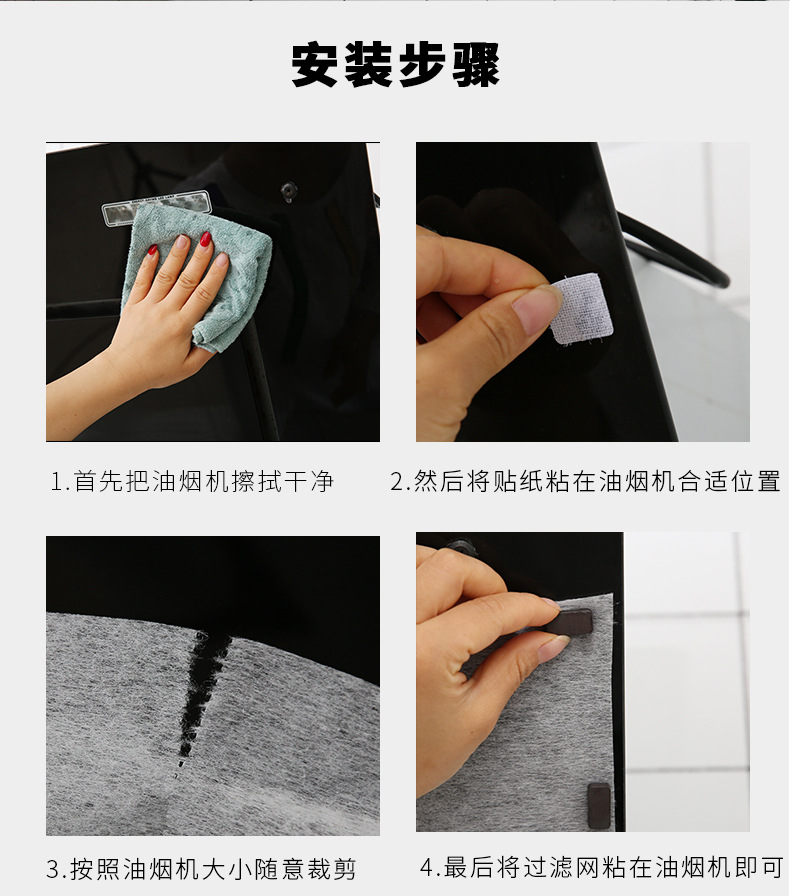 安装步骤

1.首先把油烟机擦拭干净

2.然后将贴纸粘在油烟机合适位置

3.按照油烟机大小随意裁剪

4.最后将过滤网粘在油烟机即可