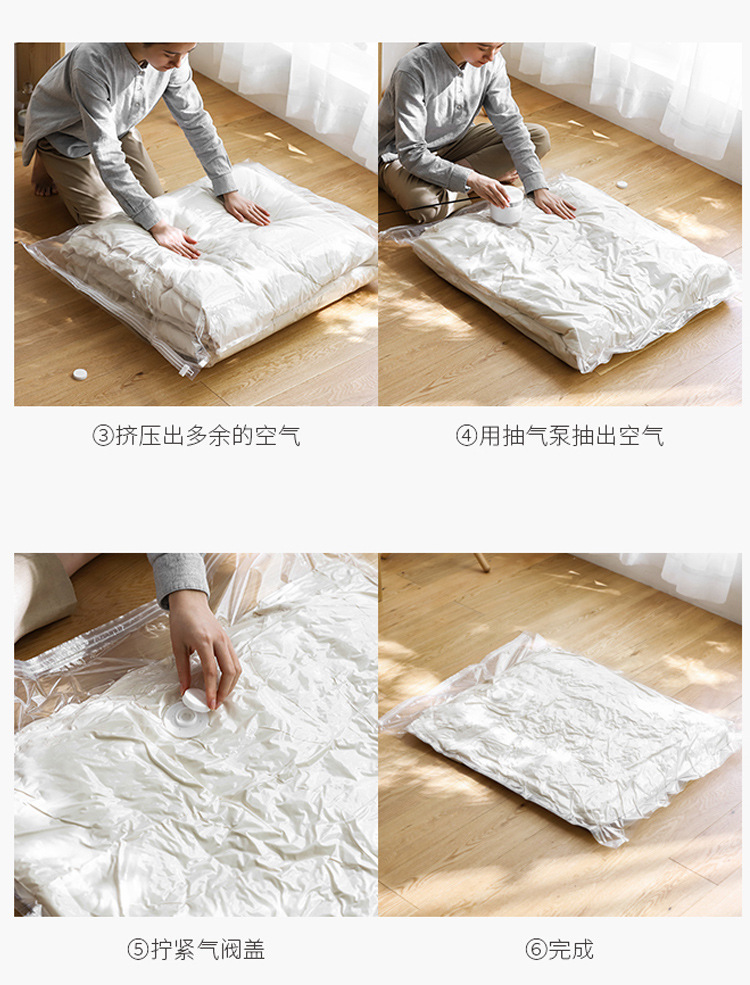 ③挤压出多余的空气

④用抽气泵抽出空气

⑤拧紧气阀盖

⑥完成