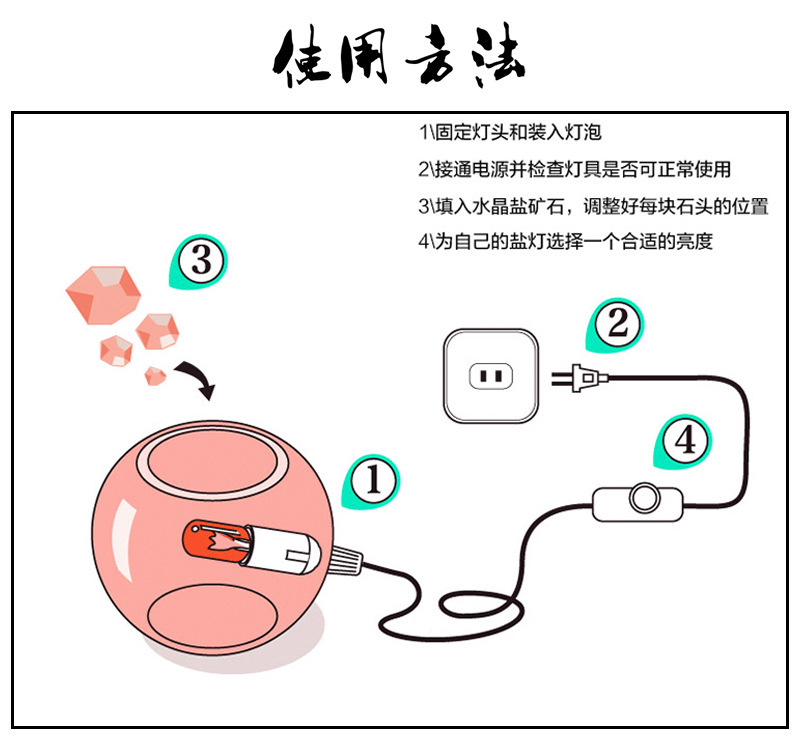 使用方法

1\固定灯头和装入灯泡

2\接通电源并检查灯具是否可正常使用

3\填入水晶盐矿石，调整好每块石头的位置

4\为自己的盐灯选择一个合适的亮度

3

2

4

1