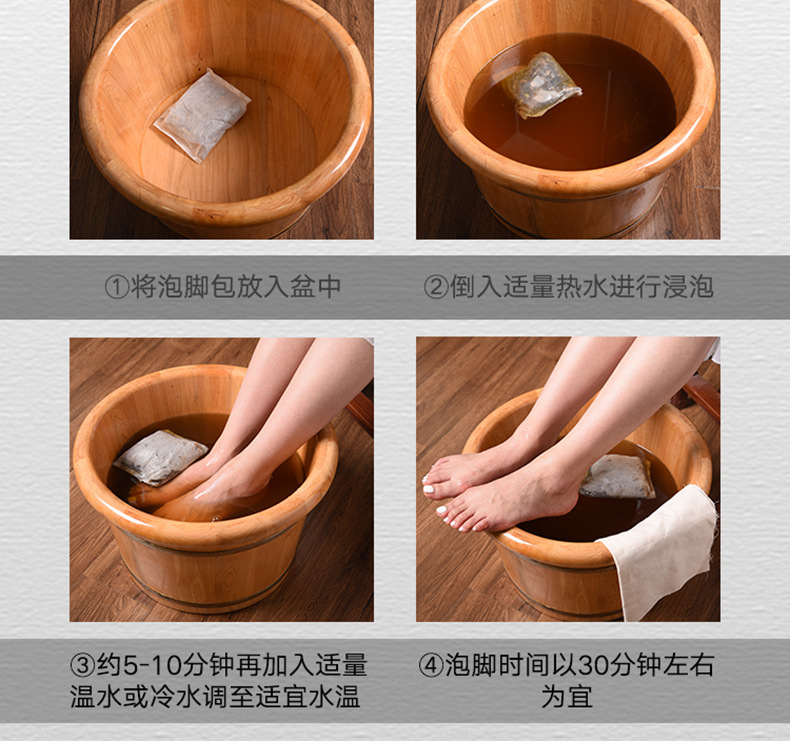 ①将泡脚包放入盆中

②倒入适量热水进行浸泡

③约5-10分钟再加入适量温水或冷水调至适宜水温

④泡脚时间以30分钟左右为宜