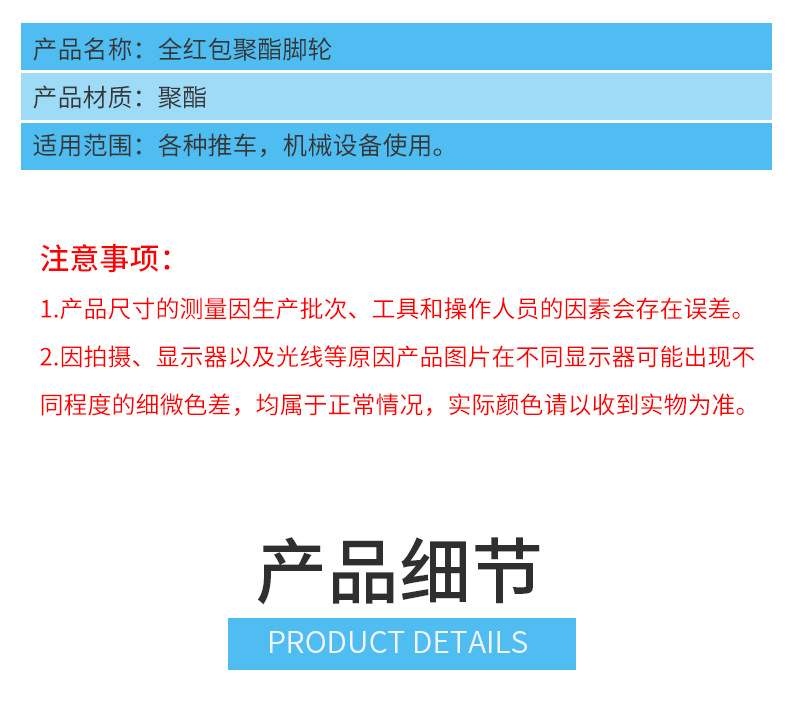 产品名称：全红包聚酯脚轮

产品材质：聚酯

适用范围：各种推车，机械设备使用。

注意事项：

1.产品尺寸的测量因生产批次、工具和操作人员的因素会存在误差。

2.因拍摄、显示器以及光线等原因产品图片在不同显示器可能出现不同程度的细微色差，均属于正常情况，实际颜色请以收到实物为准。

产品细节

PRODUCT DETAILS