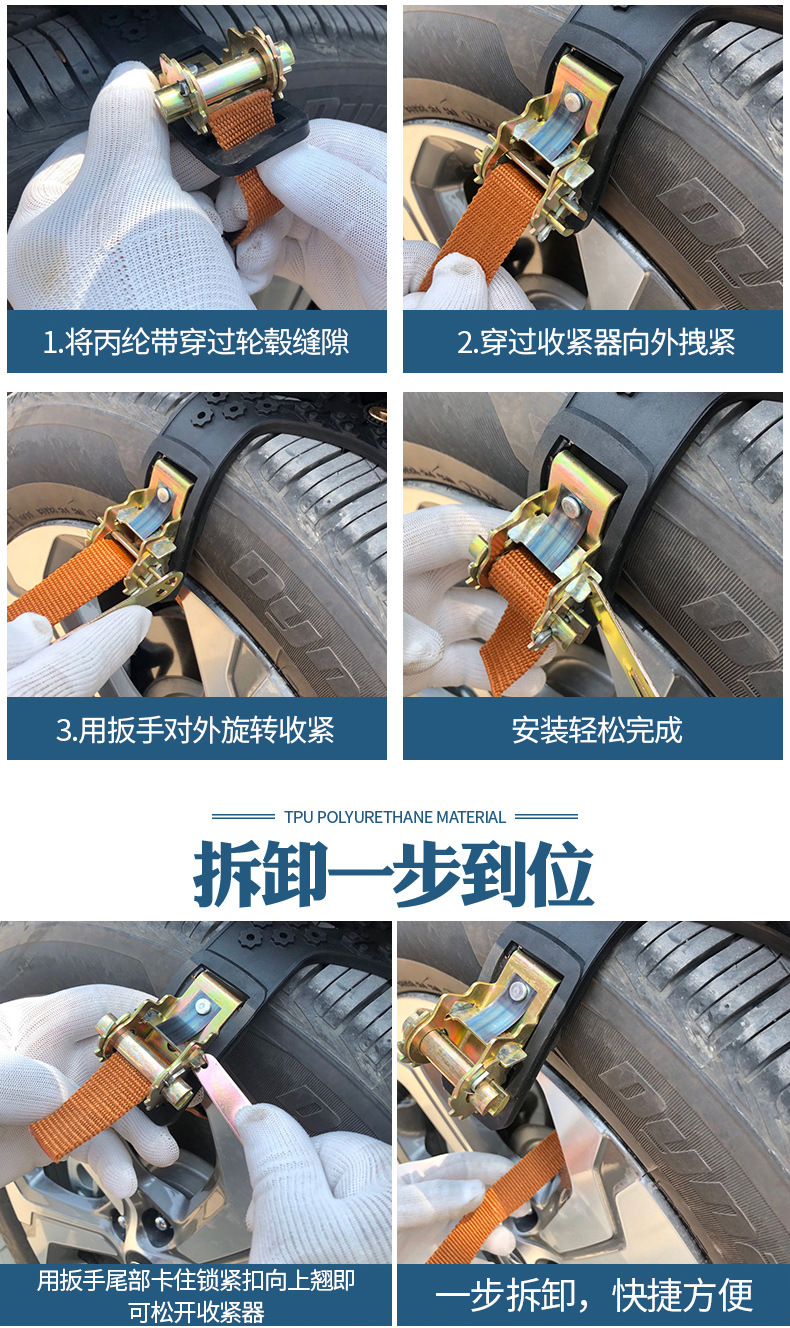 1.将丙纶带穿过轮毂缝隙

2.穿过收紧器向外拽紧

3.用扳手对外旋转收紧

安装轻松完成

TPU POLYURETHANE MATERIAL

拆卸一步到位

用扳手尾部卡住锁紧扣向上翘即可松开收紧器

一步拆卸，快捷方便