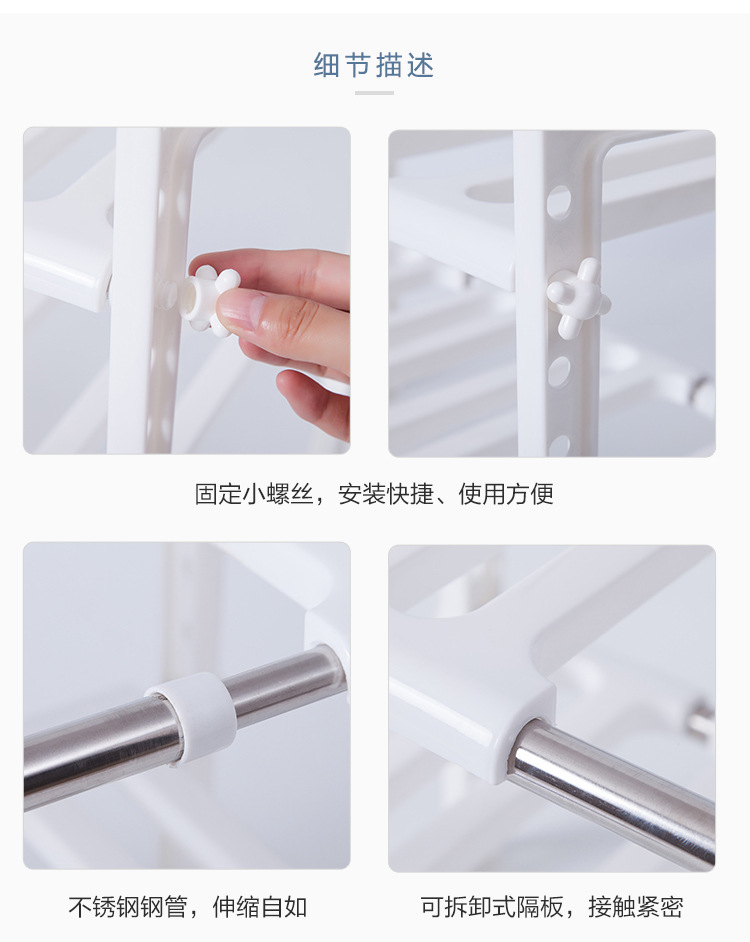 细节描述

固定小螺丝，安装快捷、使用方便

不锈钢钢管，伸缩自如

可拆卸式隔板，接触紧密