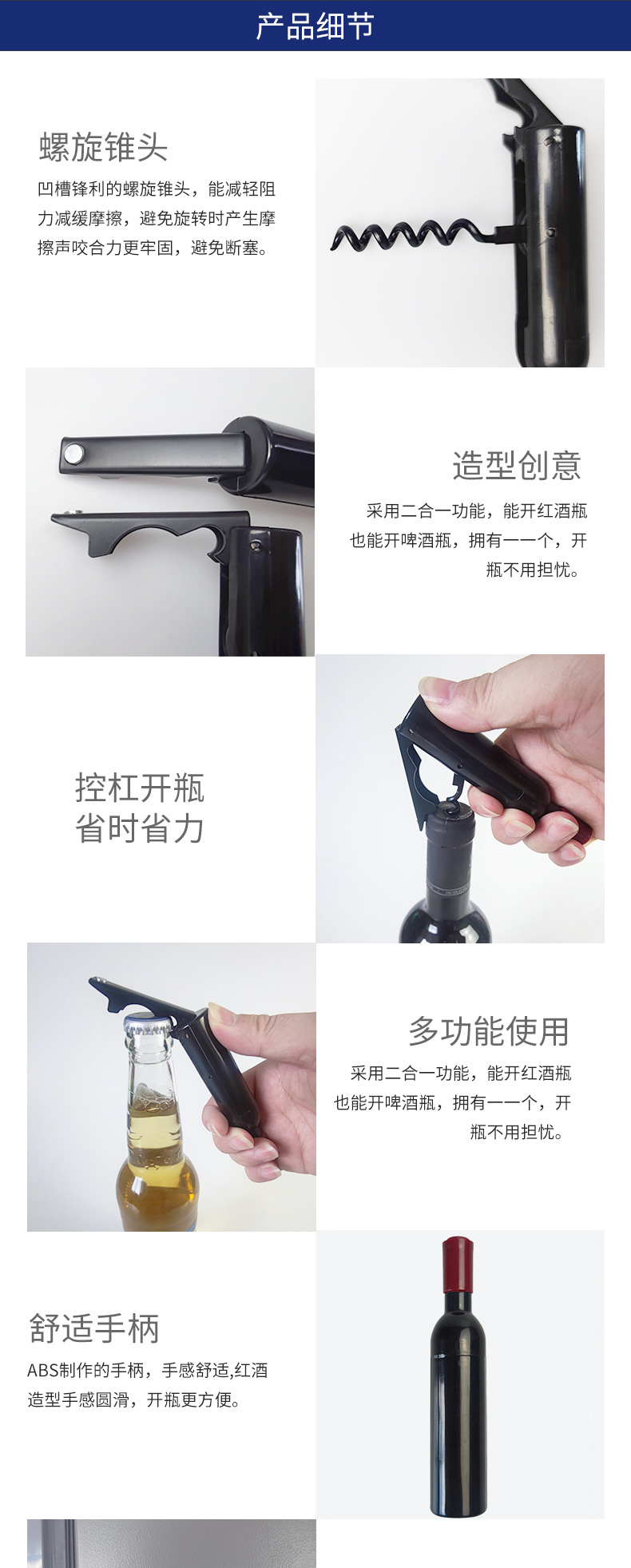 产品细节

螺旋锥头

凹槽锋利的螺旋锥头，能减轻阻力减缓摩擦，避免旋转时产生摩擦声咬合力更牢固，避免断塞。

造型创意

采用二合一功能，能开红酒瓶也能开啤酒瓶，拥有一一个，开瓶不用担忧。

控杠开瓶
省时省力

多功能使用

采用二合一功能，能开红酒瓶也能开啤酒瓶，拥有一一个，开瓶不用担忧。

舒适手柄

ABS制作的手柄，手感舒适,红酒造型手感圆滑，开瓶更方便。