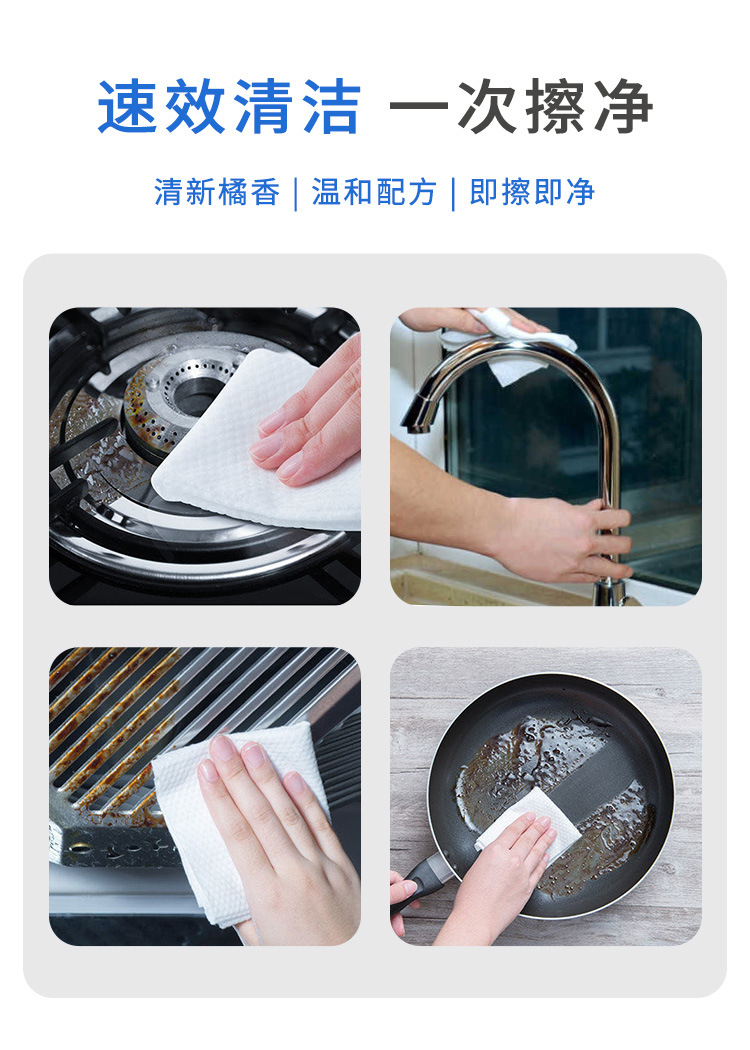 速效清洁 一次擦净

清新橘香 | 温和配方 | 即擦即净