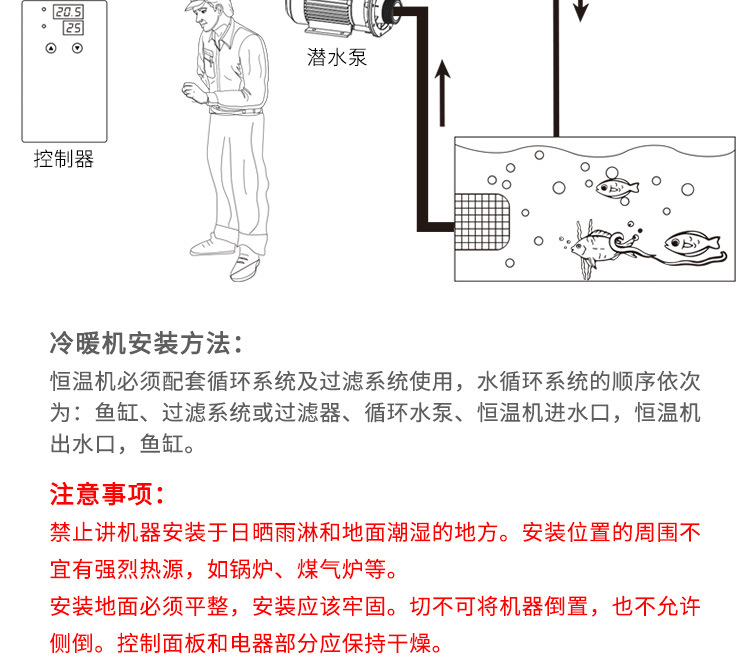 20.5
25

控制器

潜水泵

冷暖机安装方法：
恒温机必须配套循环系统及过滤系统使用，水循环系统的顺序依次为：鱼缸、过滤系统或过滤器、循环水泵、恒温机进水口，恒温机出水口，鱼缸。

注意事项：
禁止讲机器安装于日晒雨淋和地面潮湿的地方。安装位置的周围不宜有强烈热源，如锅炉、煤气炉等。
安装地面必须平整，安装应该牢固。切不可将机器倒置，也不允许侧倒。控制面板和电器部分应保持干燥。