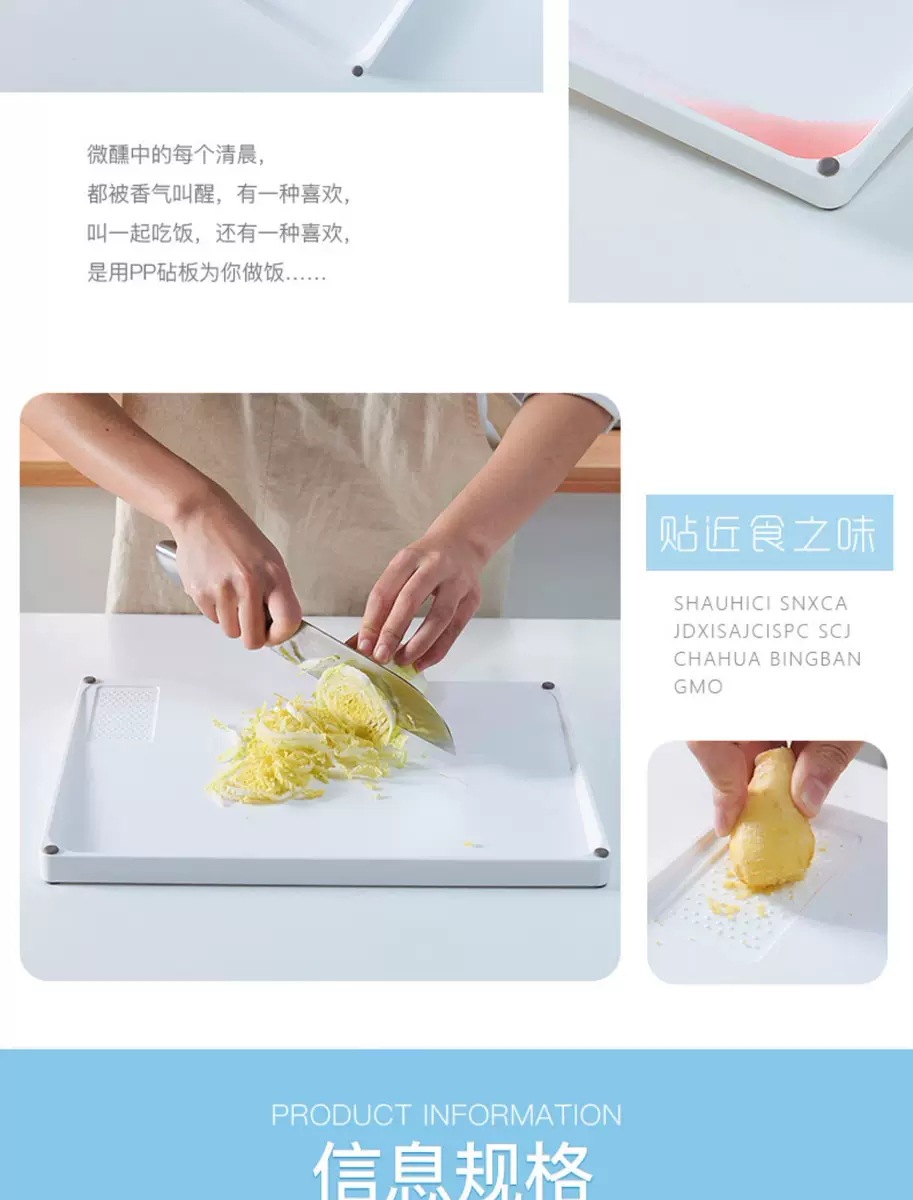 微醺中的每个清晨，
都被香气叫醒，有一种喜欢，
叫一起吃饭，还有一种喜欢，
是用PP砧板为你做饭……

贴近食之味

SHAUHICI SNXCA
JDXISAJCISPC SCJ
CHAHUA BINGBAN
GMO

PRODUCT INFORMATION
信息规格