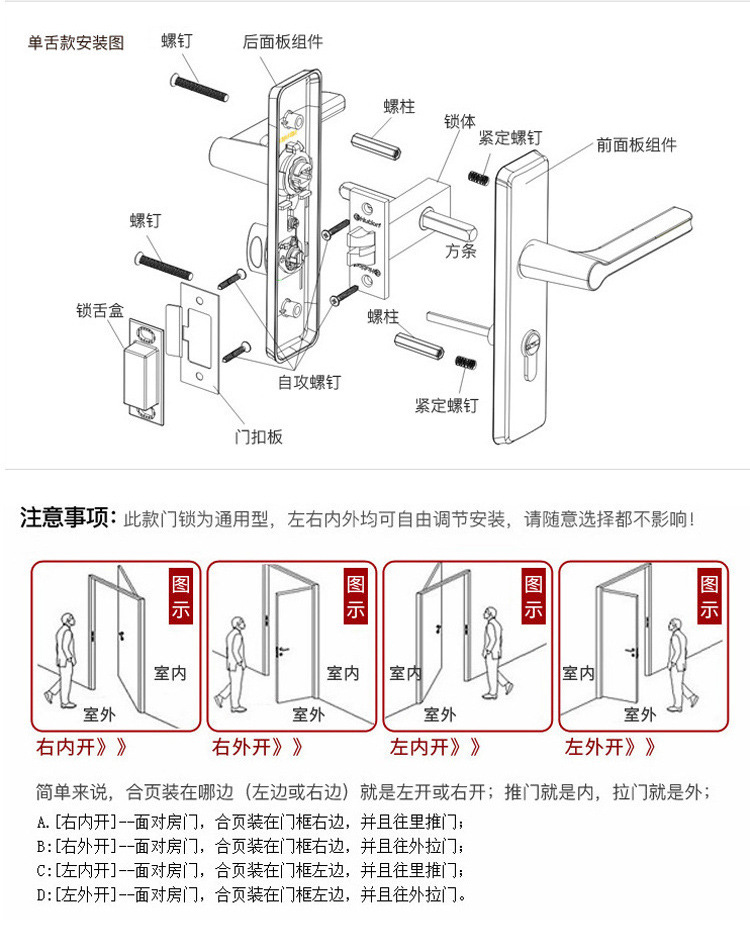 单舌款安装图

螺钉

后面板组件

螺柱

锁体

紧定螺钉

前面板组件

螺钉

方条

锁舌盒

螺柱

自攻螺钉

紧定螺钉

门扣板

注意事项：此款门锁为通用型，左右内外均可自由调节安装，请随意选择都不影响！

图示

室内

室外

右内开》》

图示

室内

室外

右外开》》

图示

室内

室外

左内开》》

图示

室内

室外

左外开》》

简单来说，合页装在哪边（左边或右边）就是左开或右开；推门就是内，拉门就是外；

A.[右内开]--面对房门，合页装在门框右边，并且往里推门；

B:[右外开]--面对房门，合页装在门框右边，并且往外拉门；

C:[左内开]--面对房门，合页装在门框左边，并且往里推门；

D:[左外开]--面对房门，合页装在门框左边，并且往外拉门。