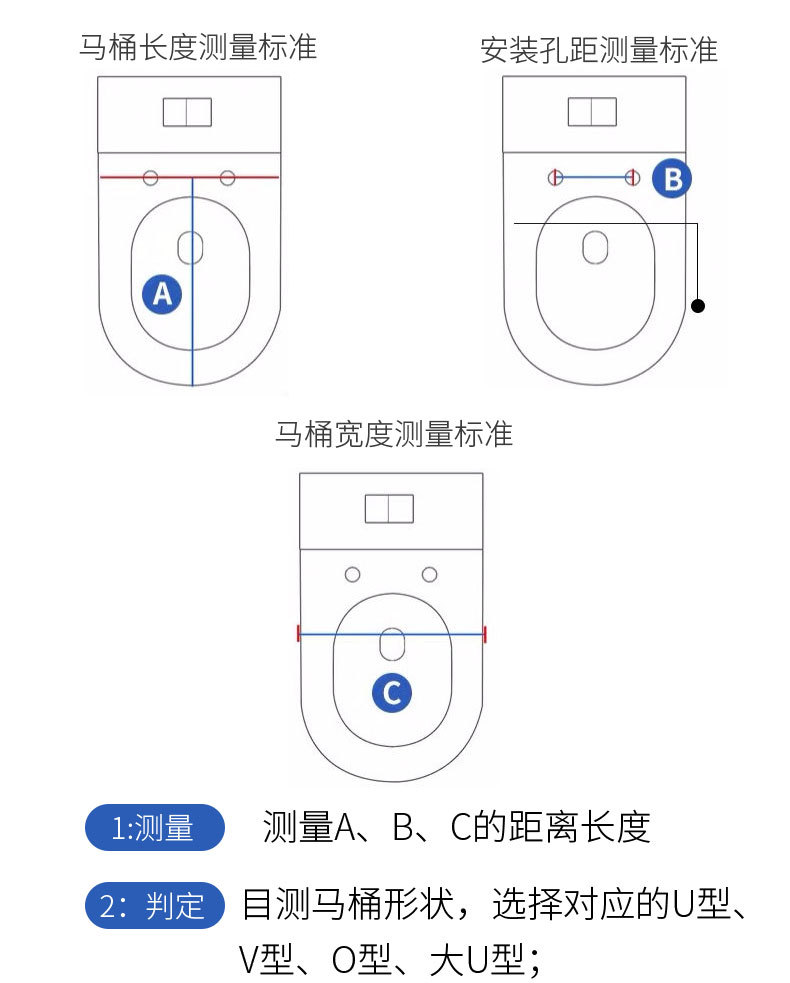 马桶长度测量标准

A

安装孔距测量标准

B

马桶宽度测量标准

C

1:测量 测量A、B、C的距离长度

2：判定 目测马桶形状，选择对应的U型、V型、O型、大U型；