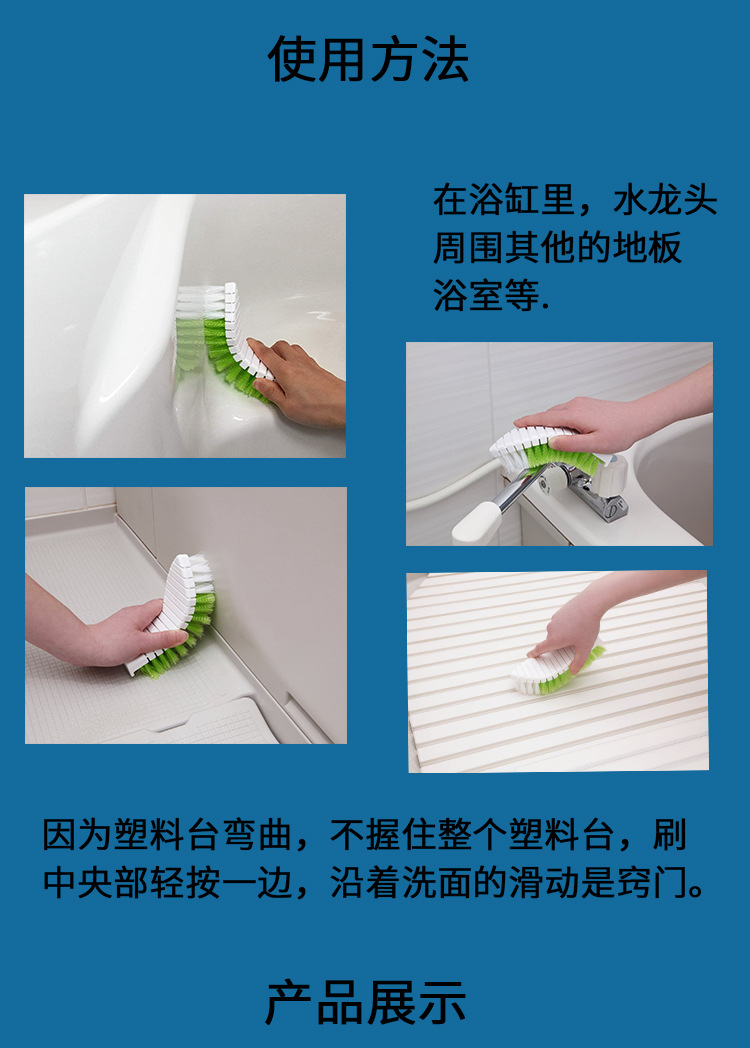 使用方法

在浴缸里，水龙头周围其他的地板浴室等.

因为塑料台弯曲，不握住整个塑料台，刷中央部轻按一边，沿着洗面的滑动是窍门。

产品展示