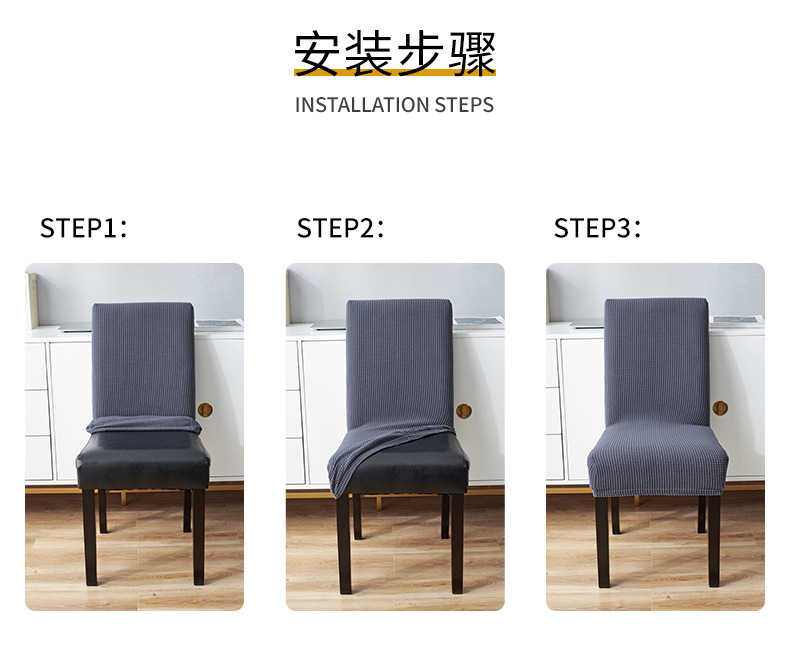 安装步骤

INSTALLATION STEPS

STEP1:

STEP2:

STEP3: