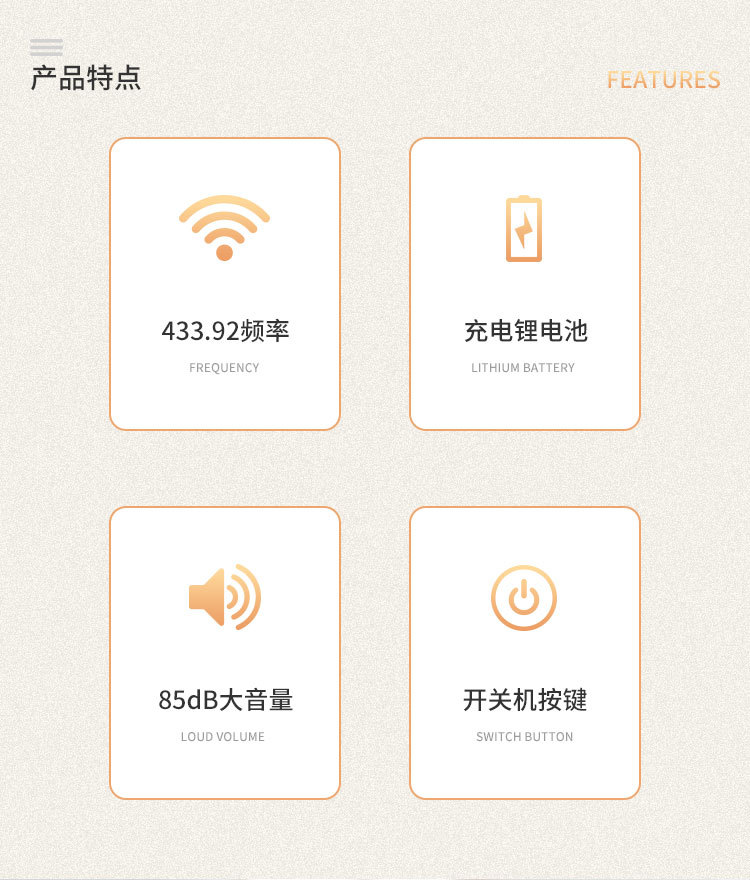 产品特点

FEATURES

433.92频率

FREQUENCY

充电锂电池

LITHIUM BATTERY

85dB大音量

LOUD VOLUME

开关机按键

SWITCH BUTTON