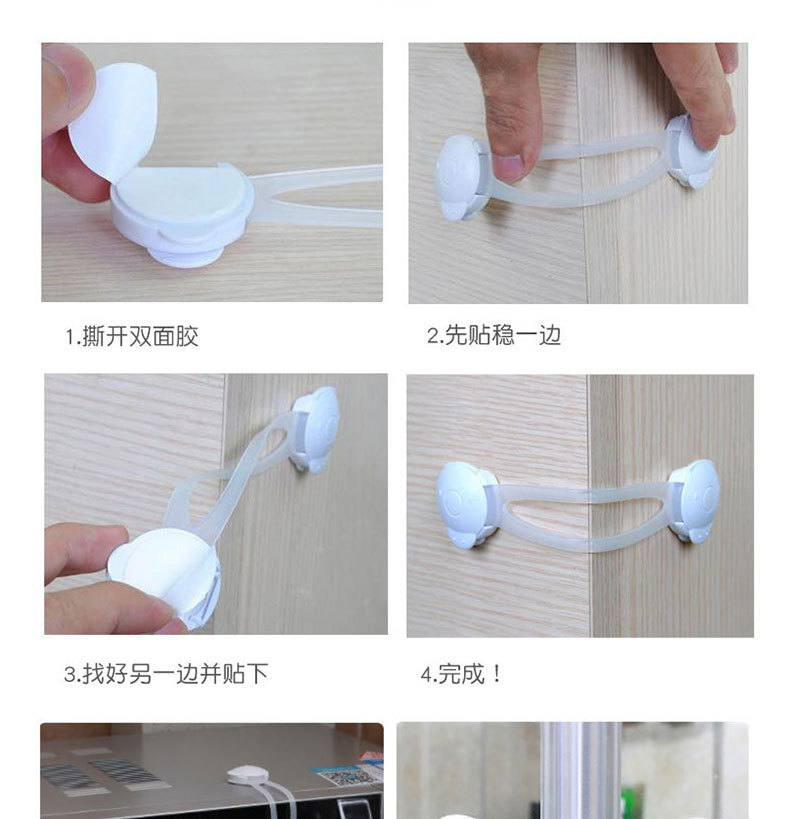 1.撕开双面胶

2.先贴稳一边

3.找好另一边并贴下

4.完成！