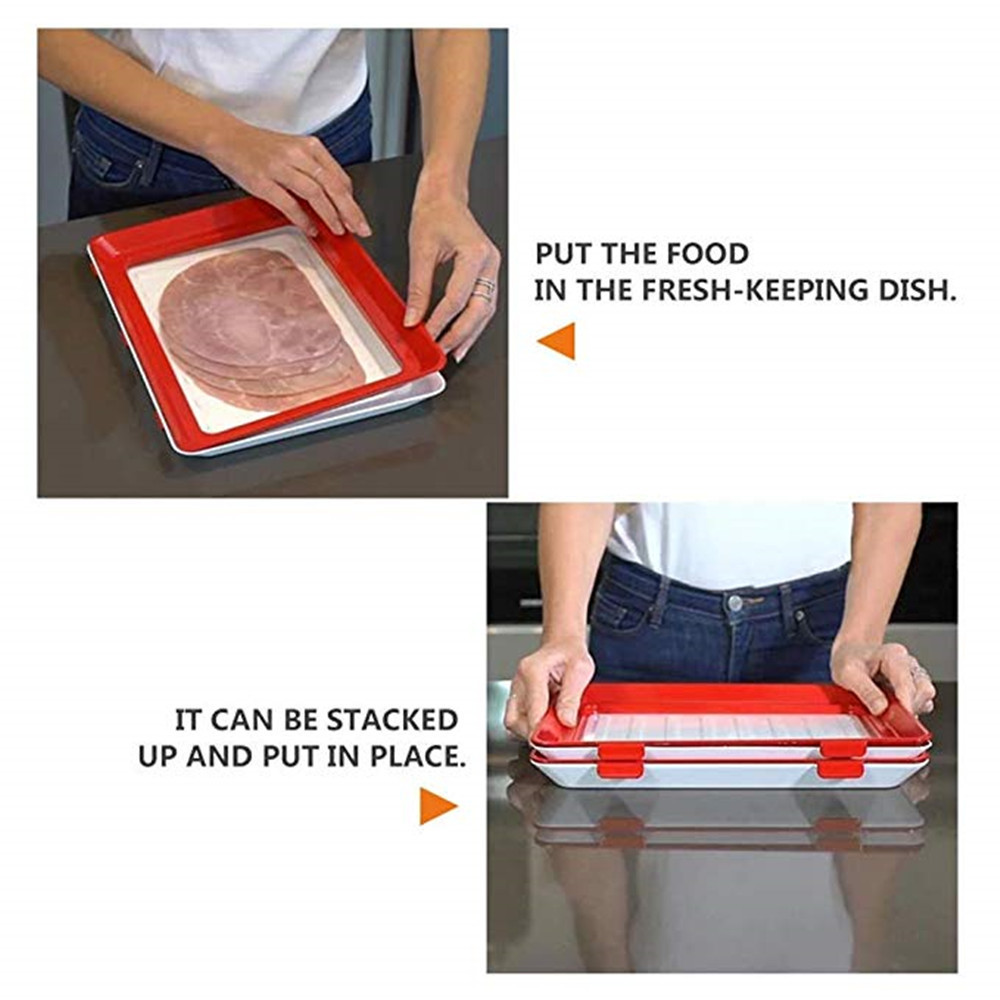 PUT THE FOOD
IN THE FRESH-KEEPING DISH.

IT CAN BE STACKED
UP AND PUT IN PLACE.