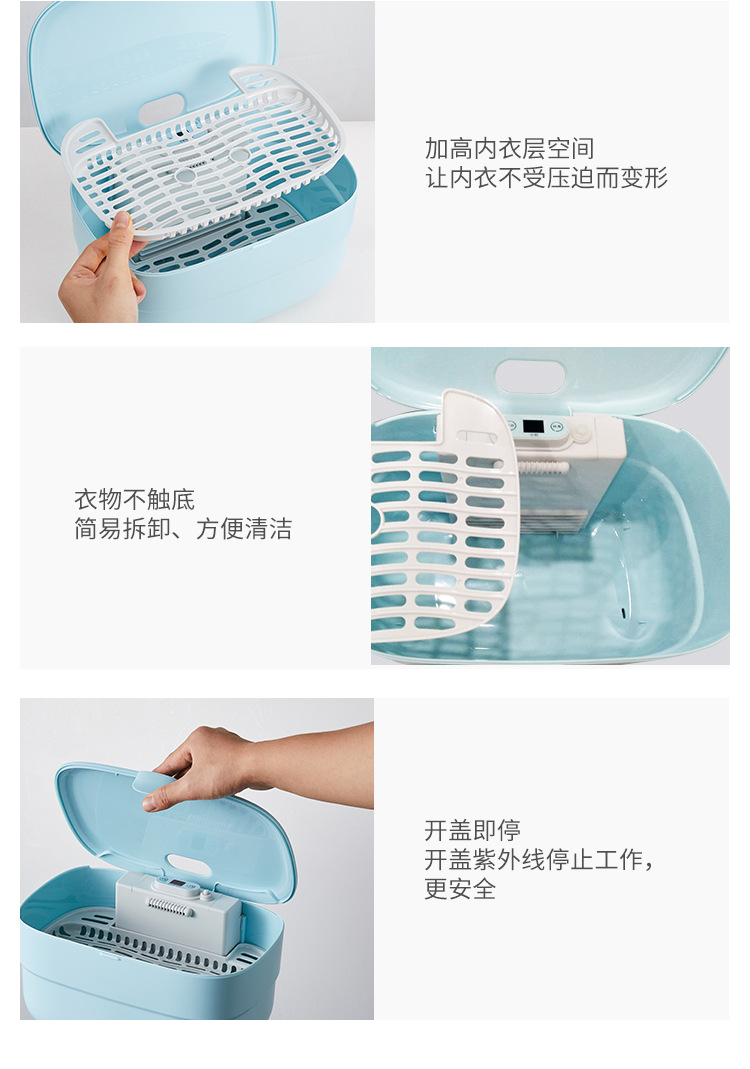 加高内衣层空间
让内衣不受压迫而变形

衣物不触底
简易拆卸、方便清洁

开盖即停
开盖紫外线停止工作，
更安全