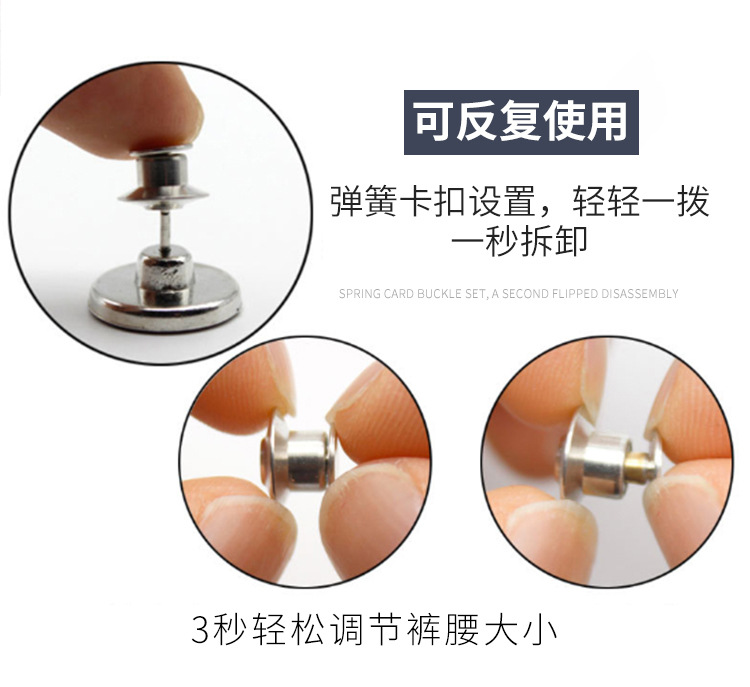 可反复使用

弹簧卡扣设置，轻轻一拨
一秒拆卸

SPRING CARD BUCKLE SET, A SECOND FLIPPED DISASSEMBLY

3秒轻松调节裤腰大小