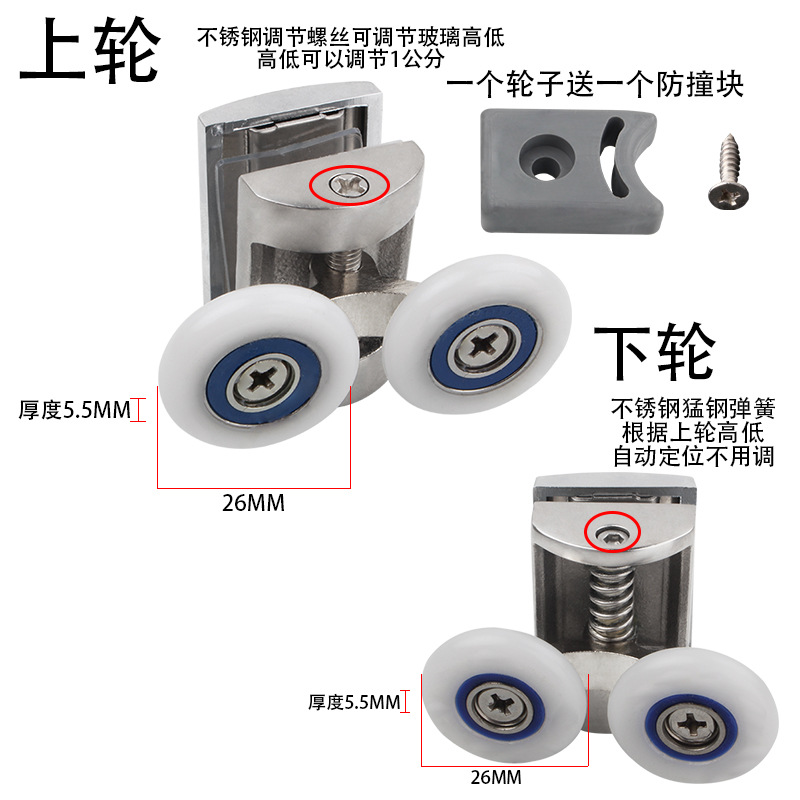 上轮

不锈钢调节螺丝可调节玻璃高低
高低可以调节1公分

一个轮子送一个防撞块

厚度5.5MM

26MM

下轮

不锈钢猛钢弹簧
根据上轮高低
自动定位不用调

厚度5.5MM

26MM