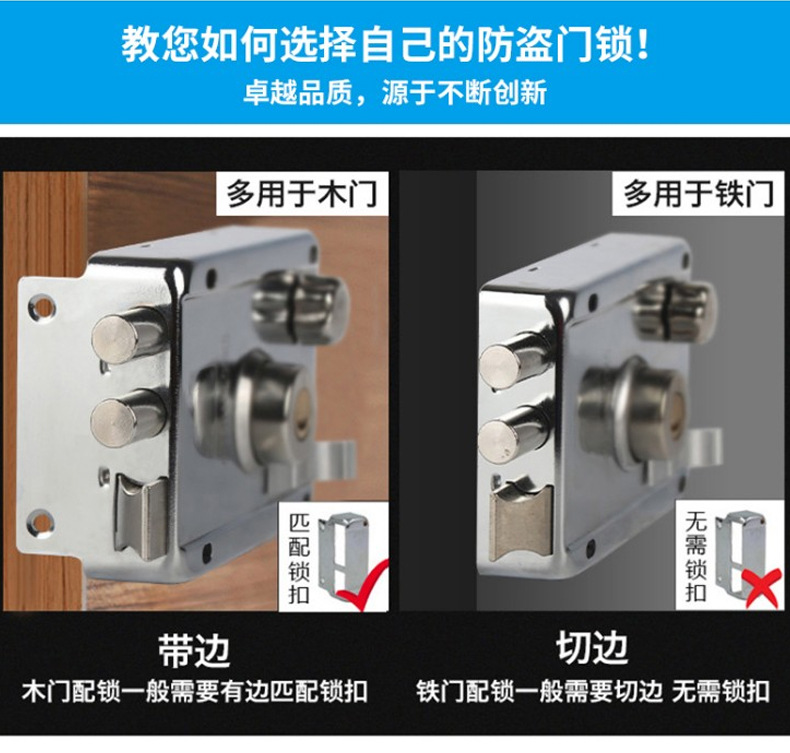 教您如何选择自己的防盗门锁!
卓越品质,源于不断创新

多用于木门

匹配锁扣

带边
木门配锁一般需要有边匹配锁扣

多用于铁门

无需锁扣

切边
铁门配锁一般需要切边 无需锁扣