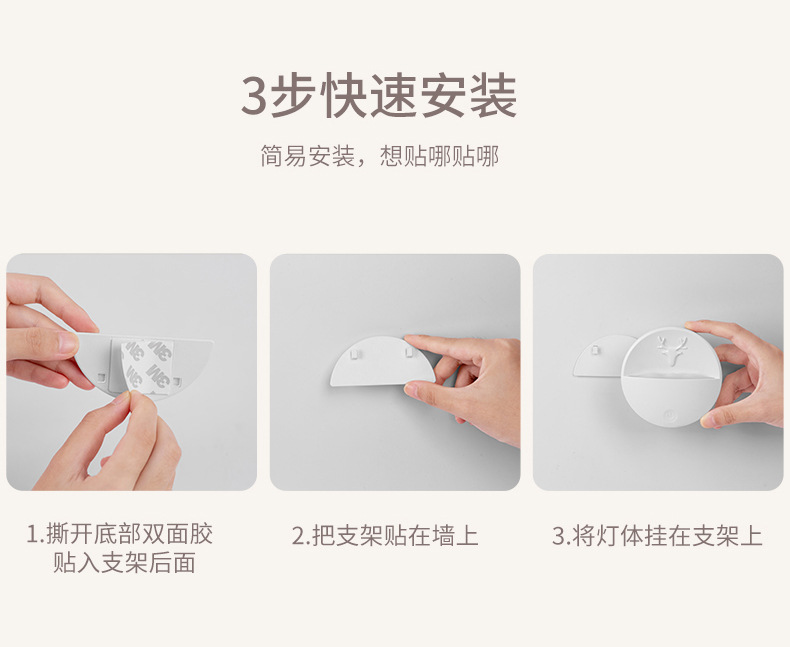 3步快速安装

简易安装，想贴哪贴哪

3M 3M 3M 3M

1.撕开底部双面胶贴入支架后面

2.把支架贴在墙上

3.将灯体挂在支架上