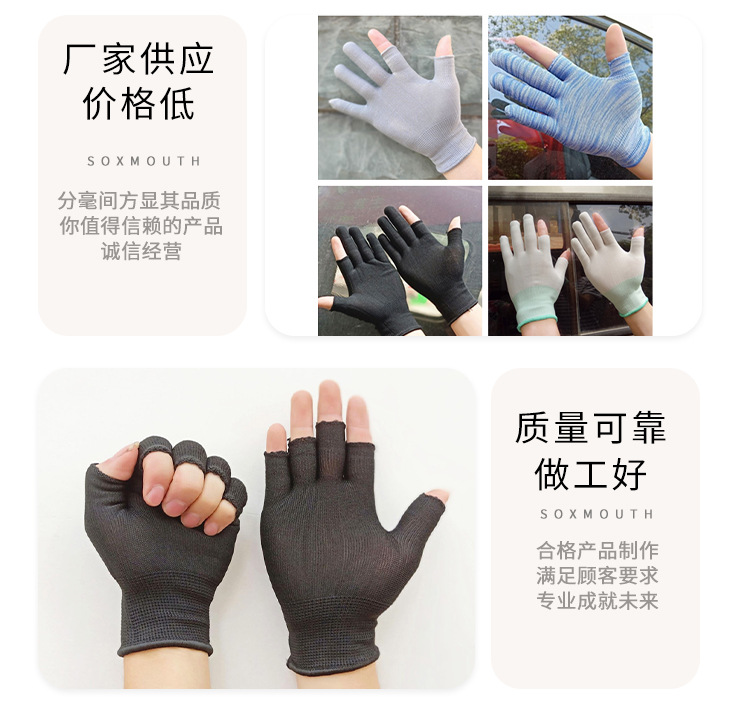 厂家供应
价格低

SOXMOUTH

分毫间方显其品质
你值得信赖的产品
诚信经营

质量可靠
做工好

SOXMOUTH

合格产品制作
满足顾客要求
专业成就未来