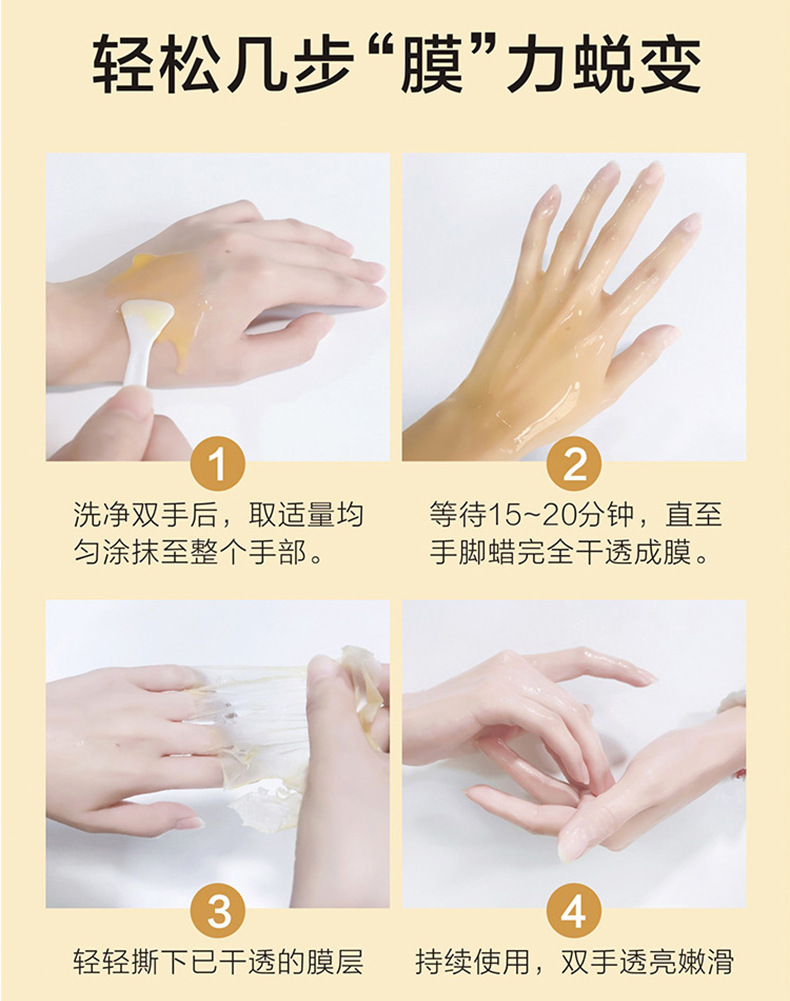 轻松几步“膜”力蜕变

1
洗净双手后，取适量均匀涂抹至整个手部。

2
等待15~20分钟，直至手脚蜡完全干透成膜。

3
轻轻撕下已干透的膜层

4
持续使用，双手透亮嫩滑