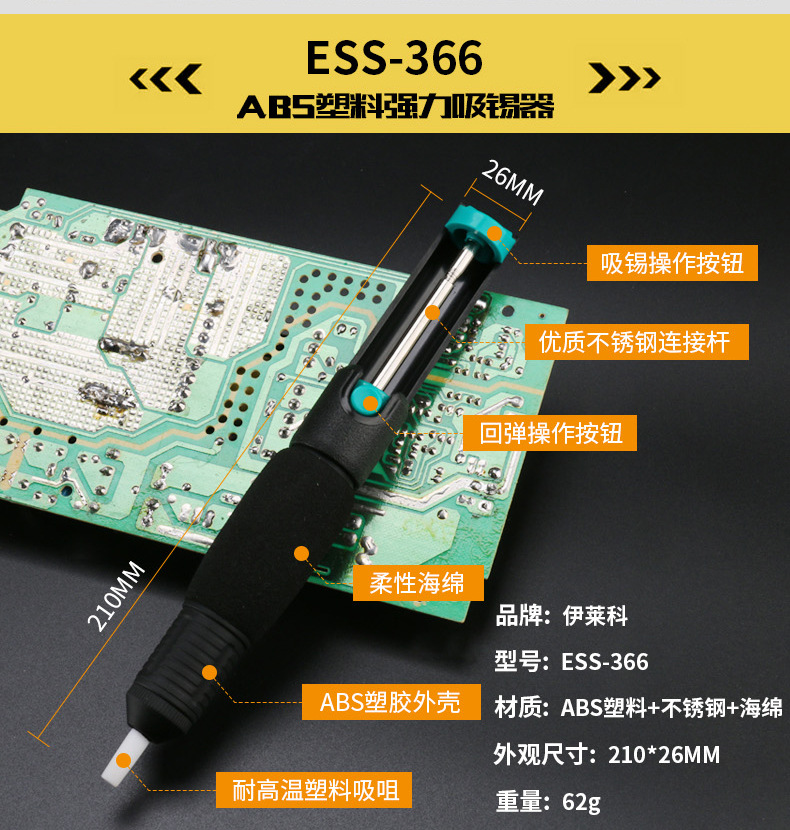 ESS-366
ABS塑料强力吸锡器

26MM

吸锡操作按钮

优质不锈钢连接杆

回弹操作按钮

柔性海绵

210MM

ABS塑胶外壳

耐高温塑料吸咀

品牌：伊莱科

型号：ESS-366

材质：ABS塑料+不锈钢+海绵

外观尺寸：210*26MM

重量：62g