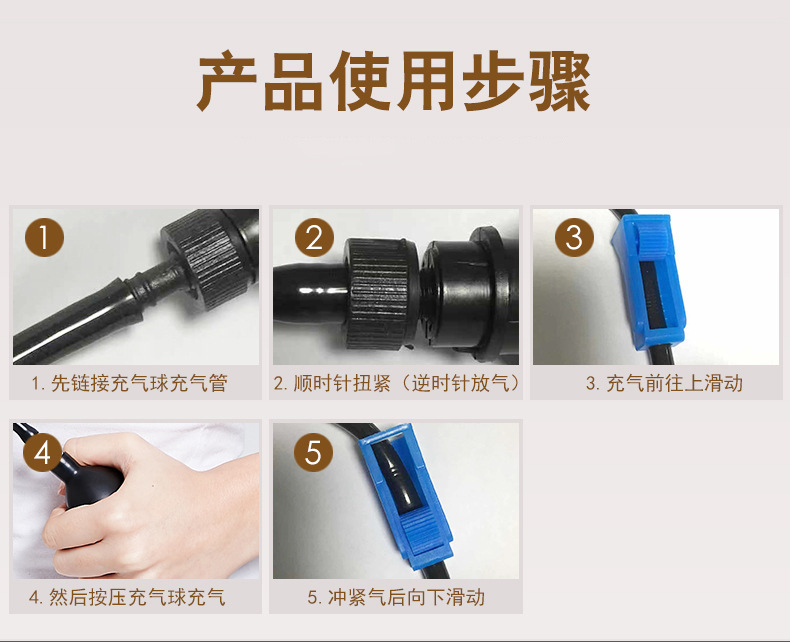 产品使用步骤

1

1. 先链接充气球充气管

2

2. 顺时针扭紧（逆时针放气）

3

3. 充气前往上滑动

4

4. 然后按压充气球充气

5

5. 冲紧气后向下滑动