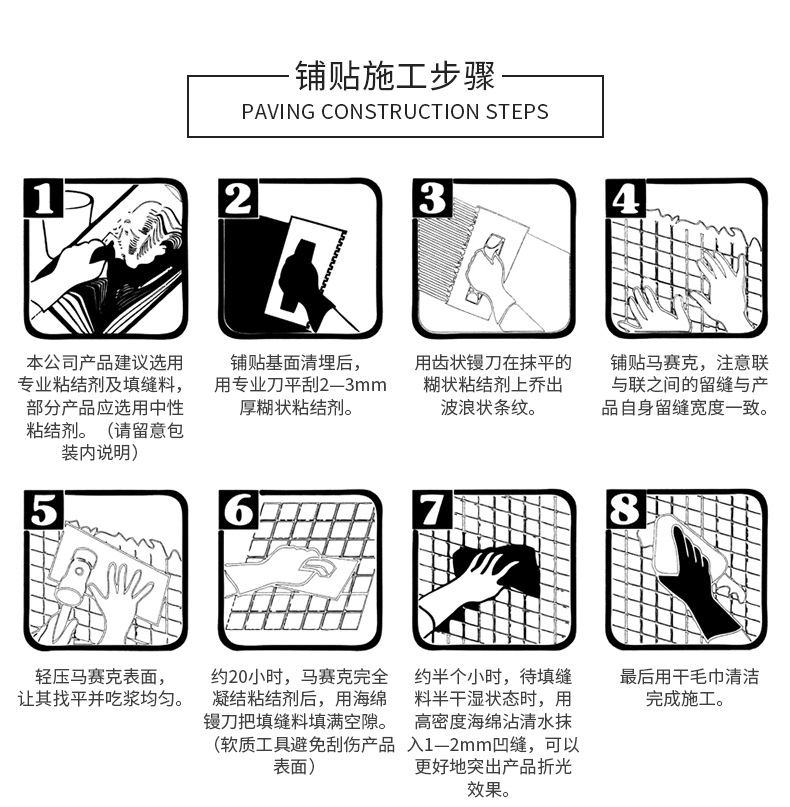 铺贴施工步骤
PAVING CONSTRUCTION STEPS

1

本公司产品建议选用专业粘结剂及填缝料，部分产品应选用中性粘结剂。（请留意包装内说明）

2

铺贴基面清埋后，用专业刀平刮2—3mm厚糊状粘结剂。

3

用齿状镘刀在抹平的糊状粘结剂上乔出波浪状条纹。

4

铺贴马赛克，注意联与联之间的留缝与产品自身留缝宽度一致。

5

轻压马赛克表面，让其找平并吃浆均匀。

6

约20小时，马赛克完全凝结粘结剂后，用海绵镘刀把填缝料填满空隙。（软质工具避免刮伤产品表面）

7

约半个小时，待填缝料半干湿状态时，用高密度海绵沾清水抹入1—2mm凹缝，可以更好地突出产品折光效果。

8

最后用干毛巾清洁完成施工。