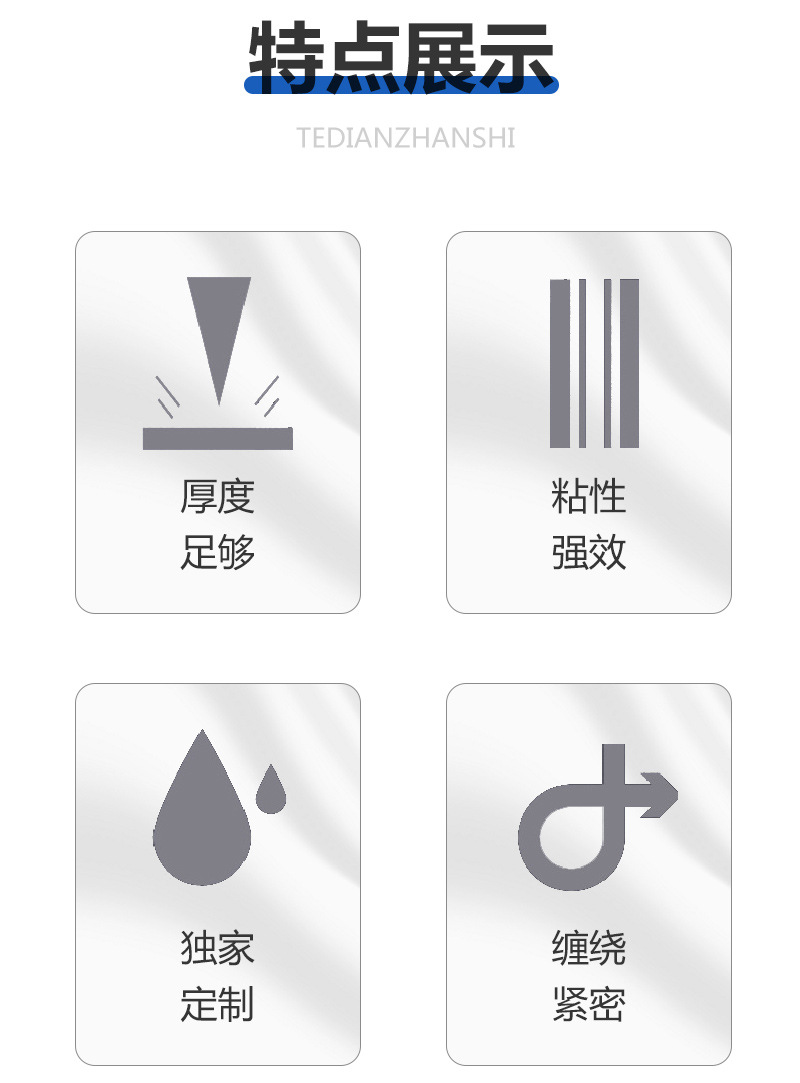 特点展示

TEDIANZHANSHI

厚度
足够

粘性
强效

独家
定制

缠绕
紧密