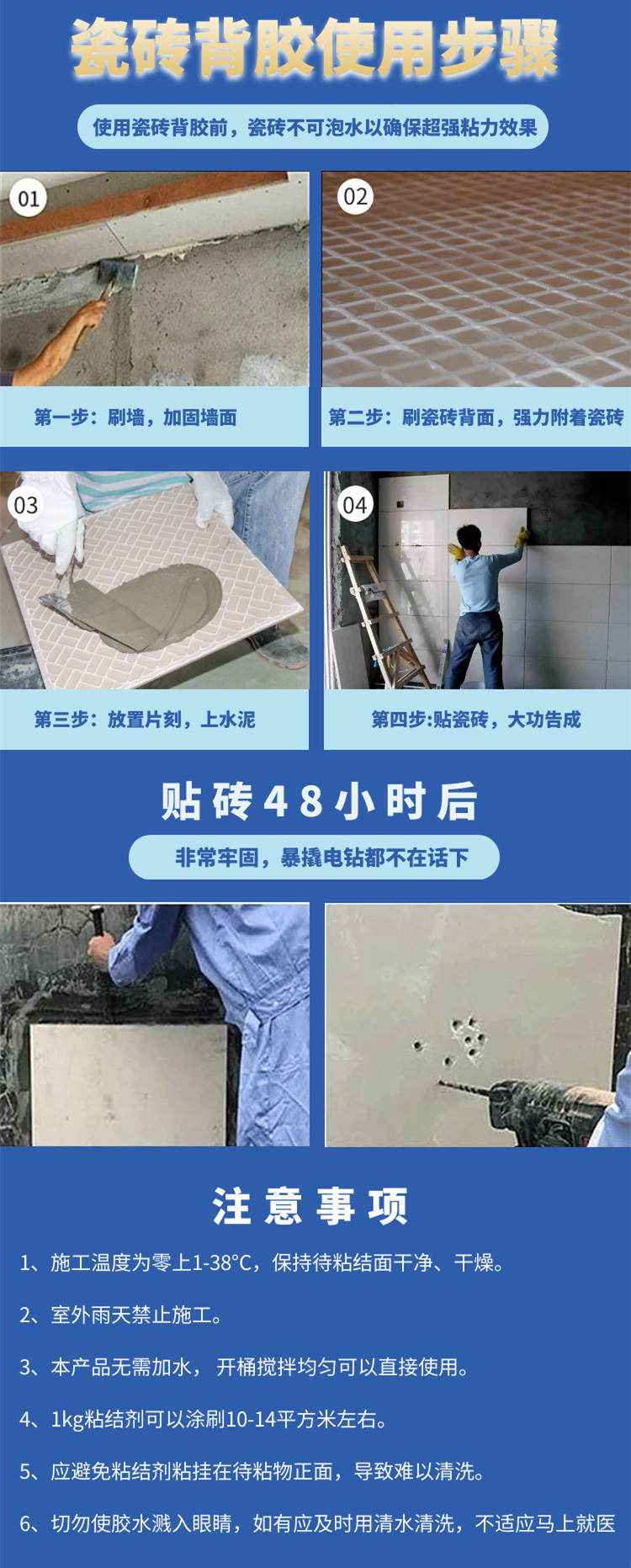 瓷砖背胶使用步骤

使用瓷砖背胶前，瓷砖不可泡水以确保超强粘力效果

01

第一步：刷墙，加固墙面

02

第二步：刷瓷砖背面，强力附着瓷砖

03

第三步：放置片刻，上水泥

04

第四步:贴瓷砖，大功告成

贴砖48小时后

非常牢固，暴撬电钻都不在话下

注意事项

1、施工温度为零上1-38°C，保持待粘结面干净、干燥。

2、室外雨天禁止施工。

3、本产品无需加水， 开桶搅拌均匀可以直接使用。

4、1kg粘结剂可以涂刷10-14平方米左右。

5、应避免粘结剂粘挂在待粘物正面，导致难以清洗。

6、切勿使胶水溅入眼睛，如有应及时用清水清洗，不适应马上就医