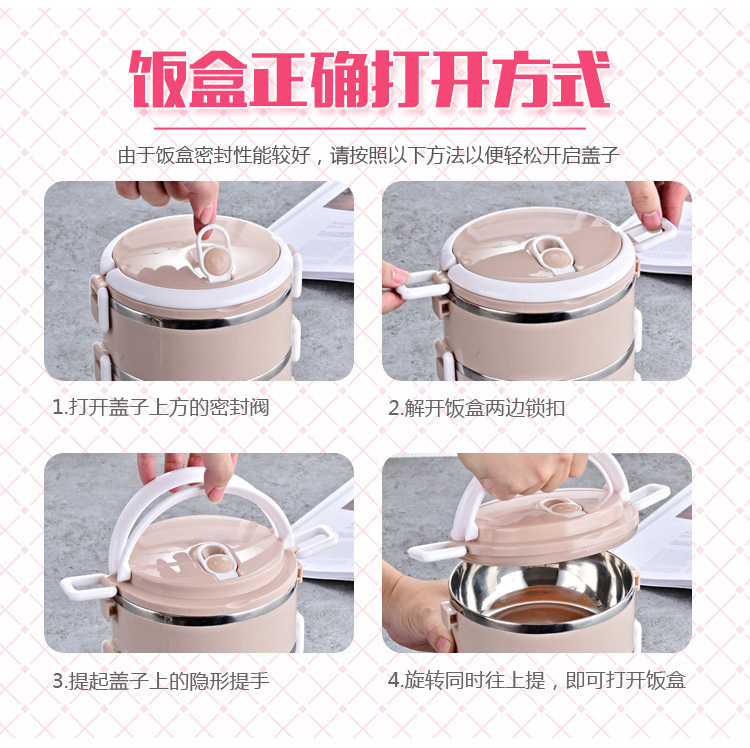 饭盒正确打开方式

由于饭盒密封性能较好，请按照以下方法以便轻松开启盖子

1.打开盖子上方的密封阀

2.解开饭盒两边锁扣

3.提起盖子上的隐形提手

4.旋转同时往上提，即可打开饭盒